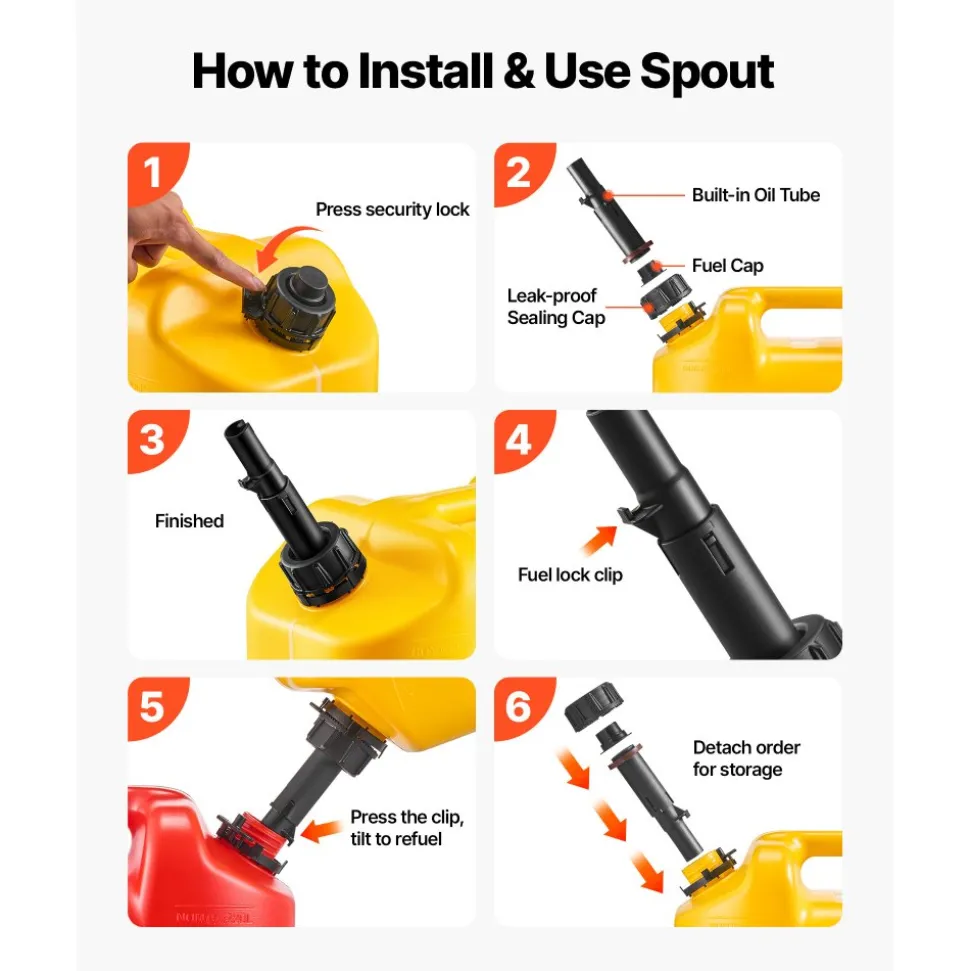 How to Install & Use Spout

1

Press security lock

2

Built-in Oil Tube

Fuel Cap

Leak-proof Sealing Cap

3

Finished

4

Fuel lock clip

5

Press the clip, tilt to refuel

6

Detach order for storage