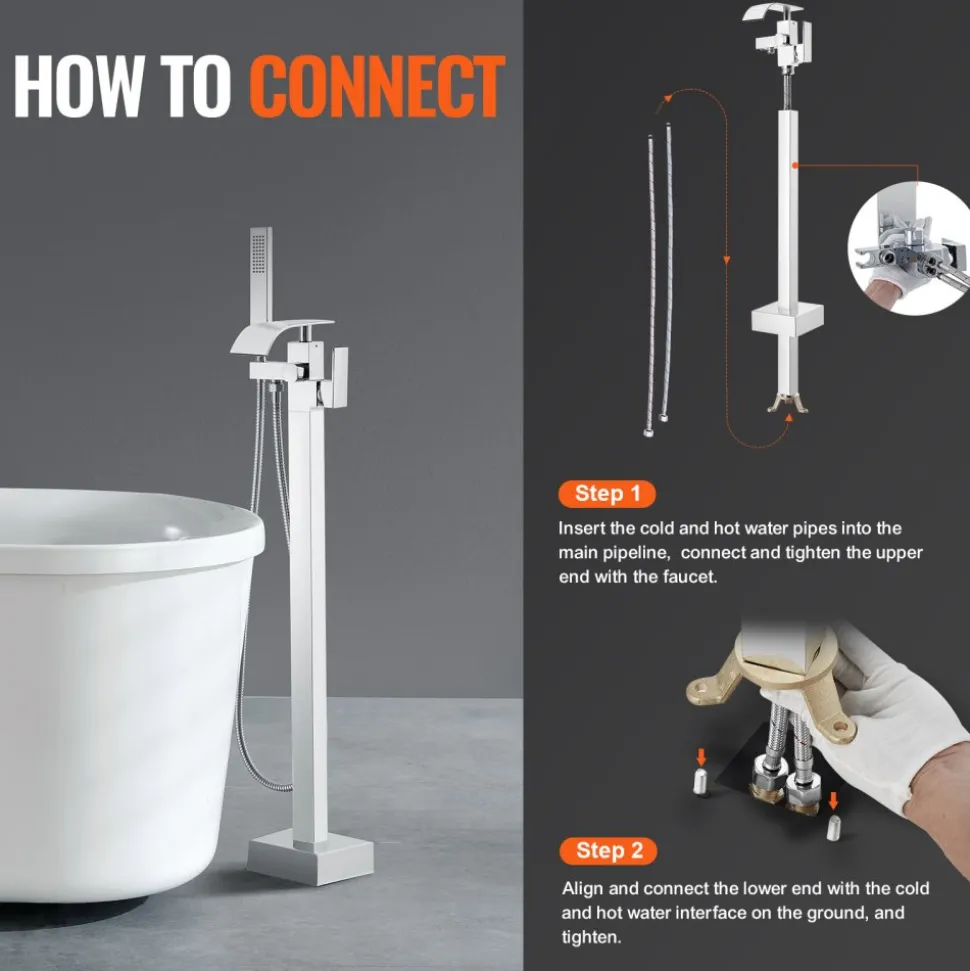 HOW TO CONNECT

Step 1

Insert the cold and hot water pipes into the main pipeline,  connect and tighten the upper end with the faucet.

Step 2

Align and connect the lower end with the cold and hot water interface on the ground, and tighten.