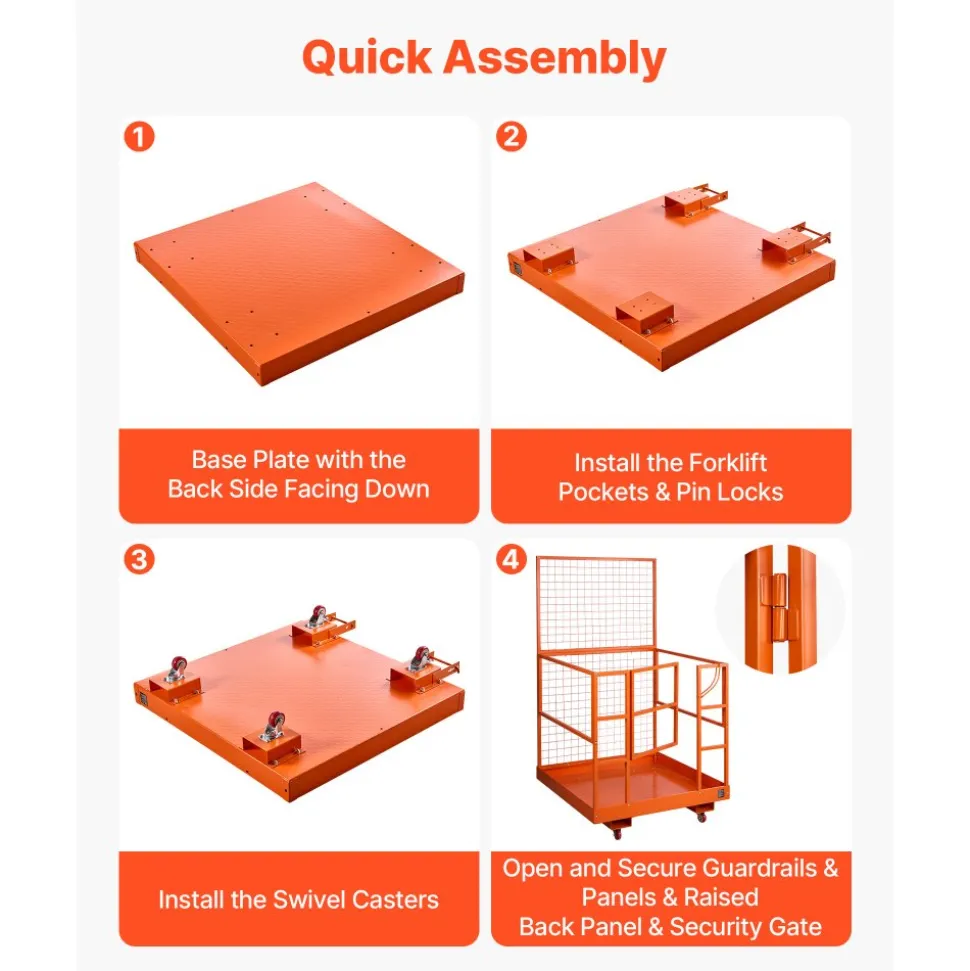 Quick Assembly

1

Base Plate with the Back Side Facing Down

2

Install the Forklift Pockets & Pin Locks

3

Install the Swivel Casters

4

Open and Secure Guardrails & Panels & Raised Back Panel & Security Gate