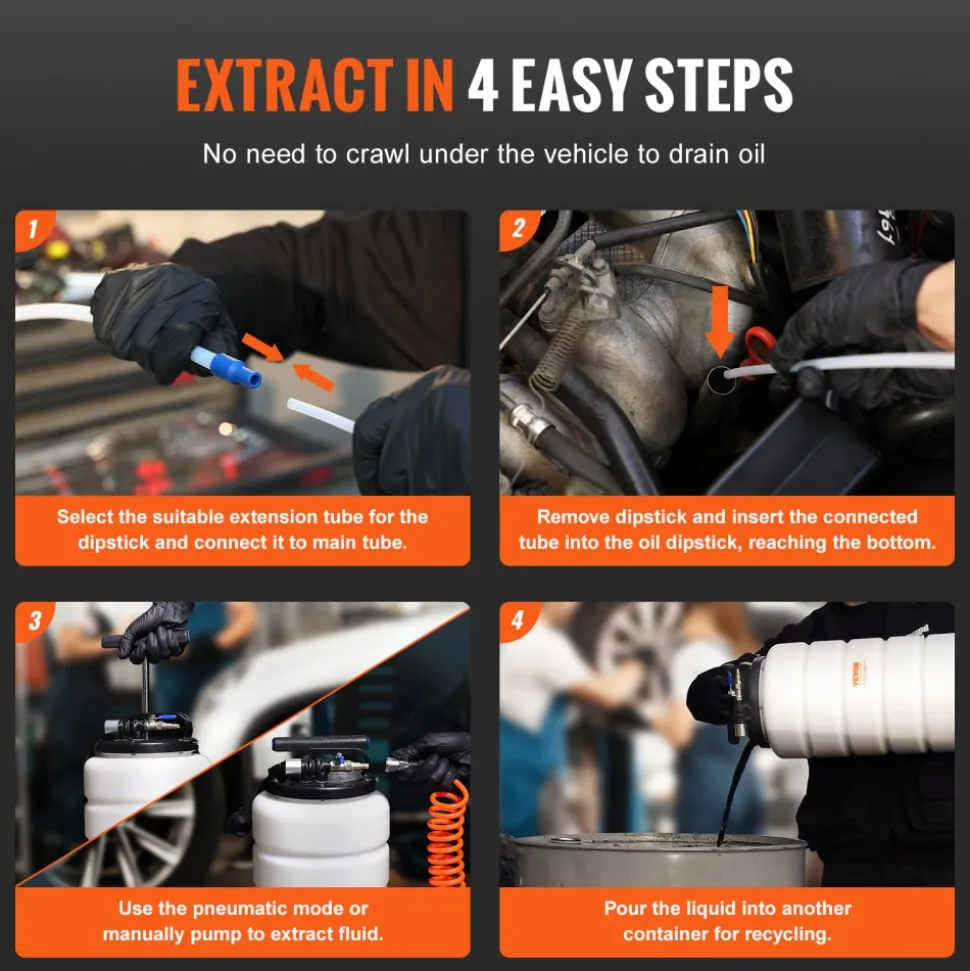 EXTRACT IN 4 EASY STEPS

No need to crawl under the vehicle to drain oil

1

Select the suitable extension tube for the dipstick and connect it to main tube.

2

Remove dipstick and insert the connected tube into the oil dipstick, reaching the bottom.

3

Use the pneumatic mode or manually pump to extract fluid.

4

VEVOR

Pour the liquid into another container for recycling.