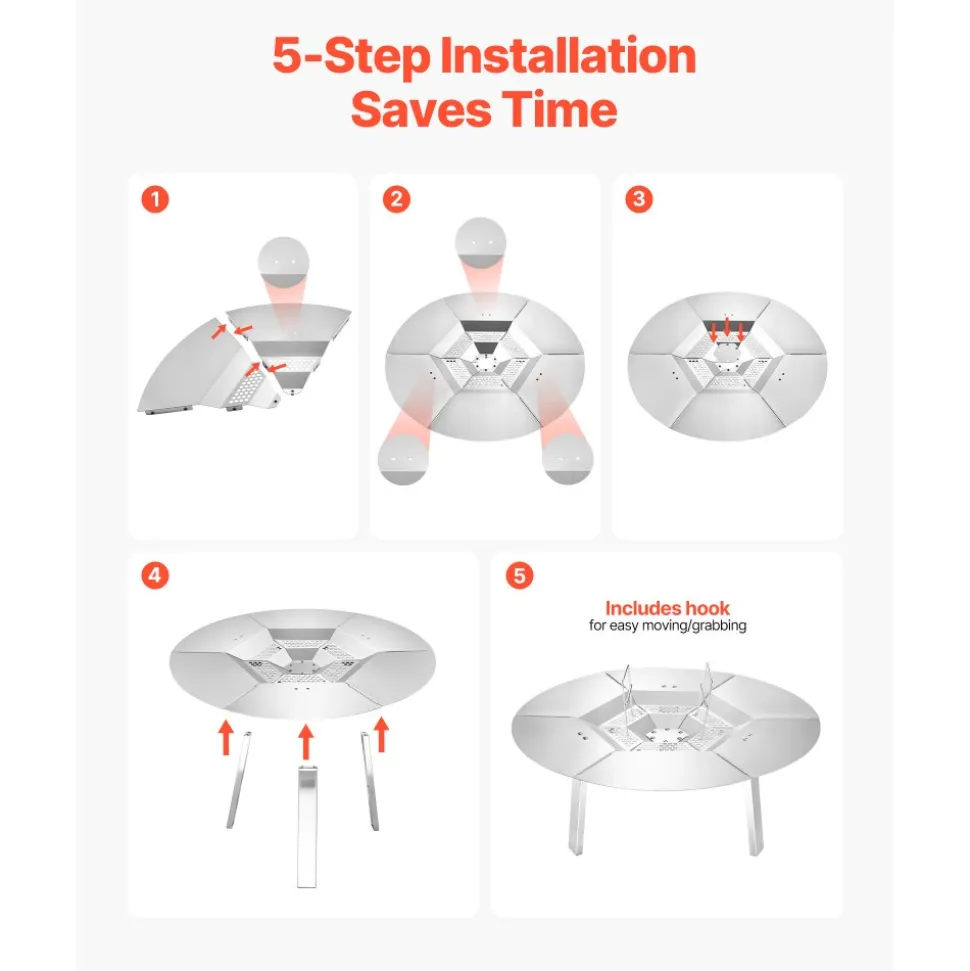 5-Step Installation Saves Time

1

2

3

4

5

Includes hook
for easy moving/grabbing