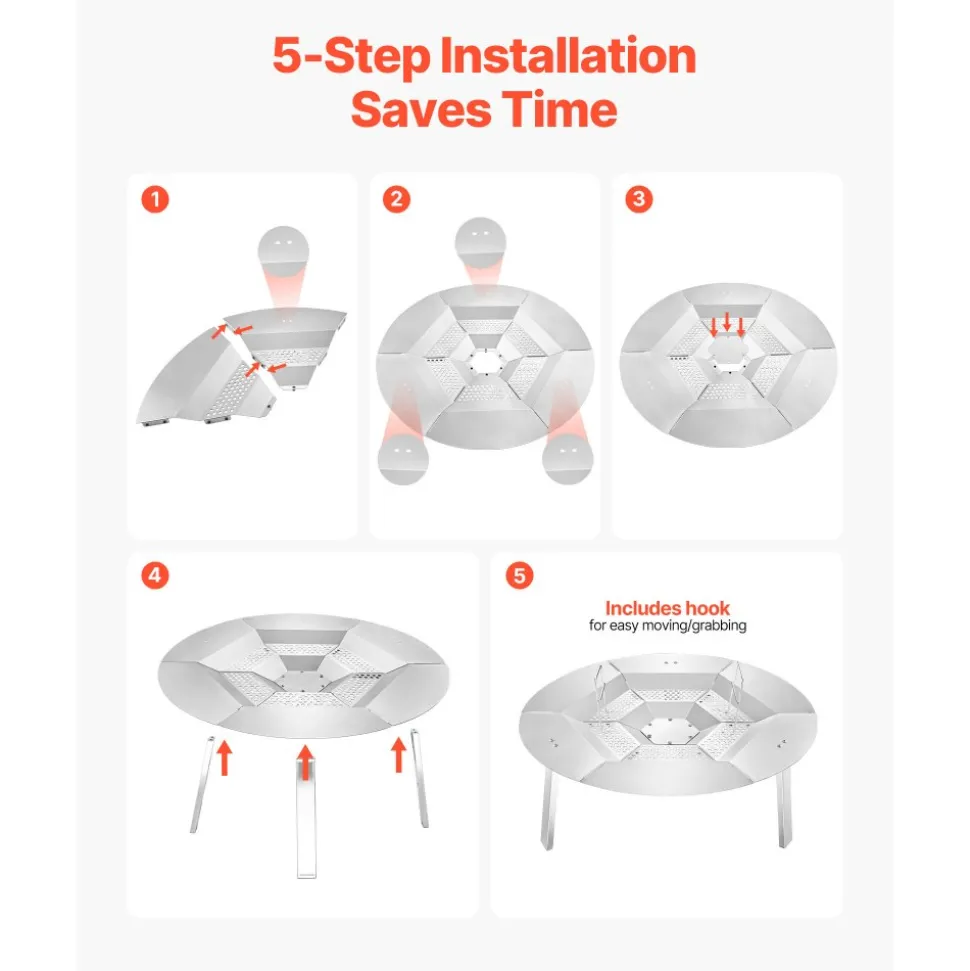 5-Step Installation Saves Time

1

2

3

4

5

Includes hook
for easy moving/grabbing