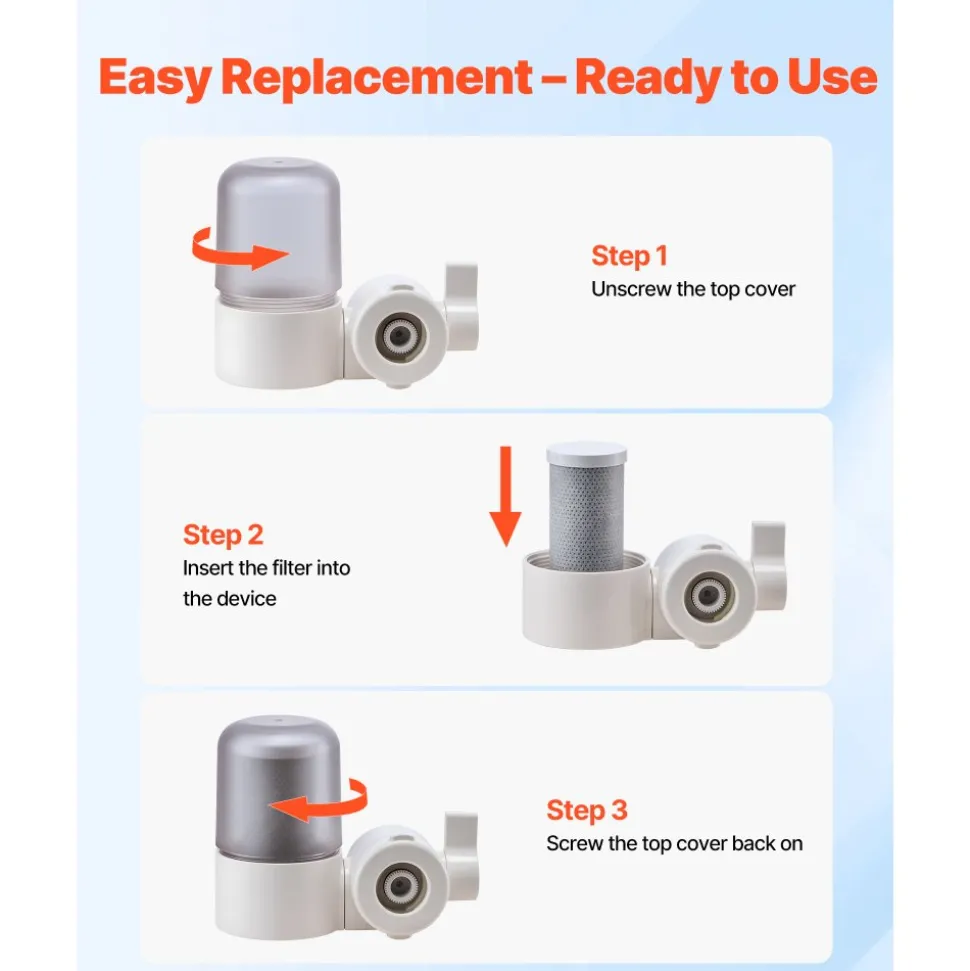 Easy Replacement – Ready to Use

Step 1
Unscrew the top cover

Step 2
Insert the filter into the device

Step 3
Screw the top cover back on