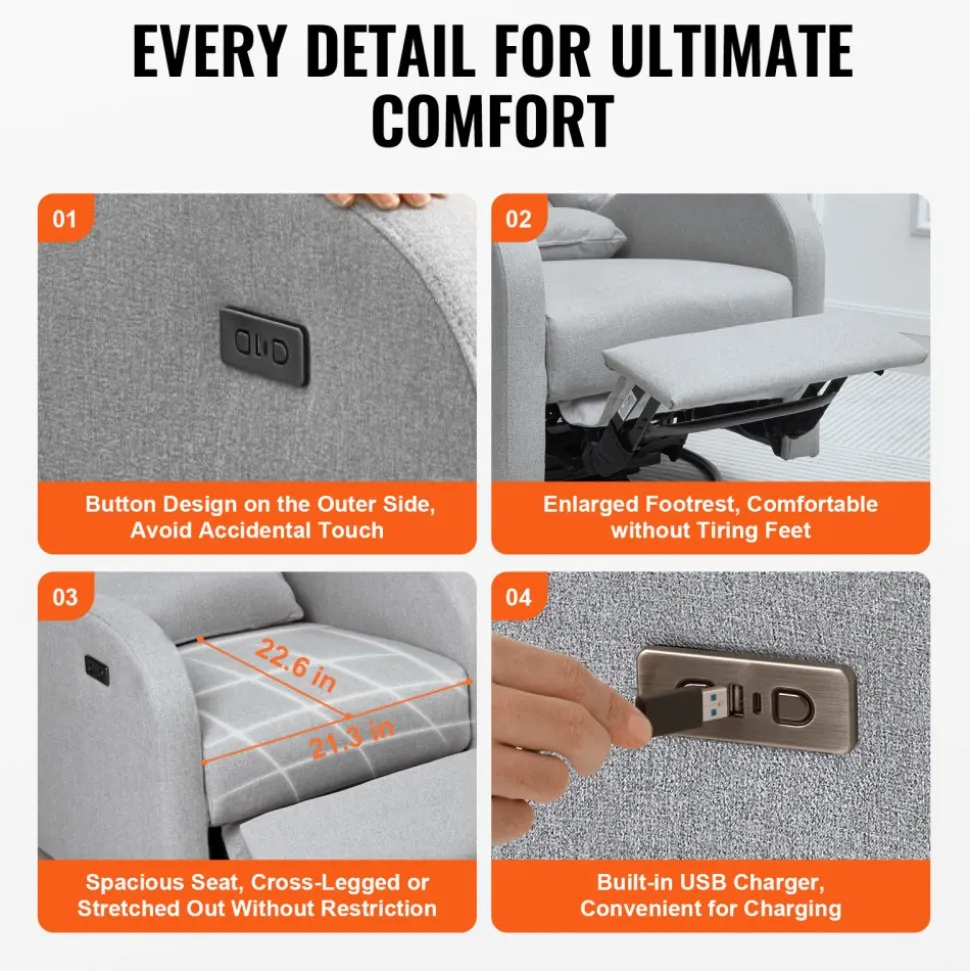 EVERY DETAIL FOR ULTIMATE COMFORT

01

Button Design on the Outer Side, Avoid Accidental Touch

02

Enlarged Footrest, Comfortable without Tiring Feet

03

22.6 in

21.3 in

Spacious Seat, Cross-Legged or Stretched Out Without Restriction

04

Built-in USB Charger, Convenient for Charging