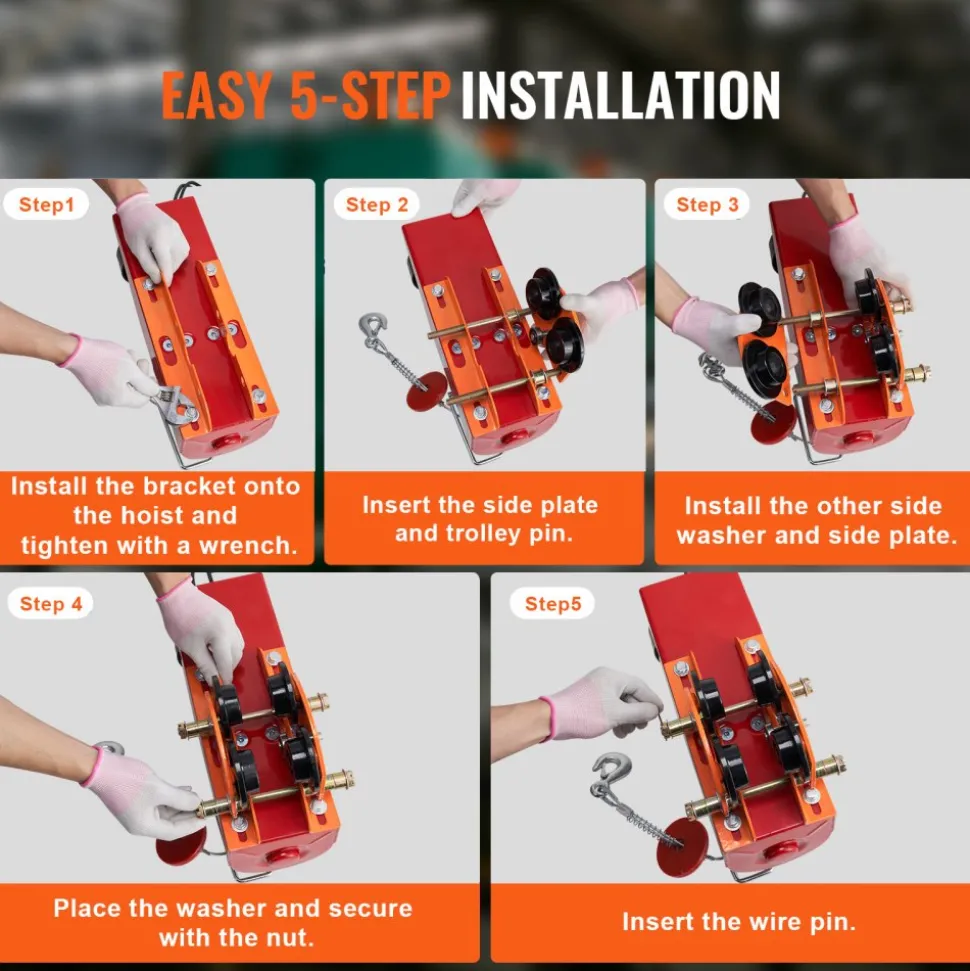 EASY 5-STEP INSTALLATION

Step1

Install the bracket onto the hoist and tighten with a wrench.

Step 2

Insert the side plate and trolley pin.

Step 3

Install the other side washer and side plate.

Step 4

Place the washer and secure with the nut.

Step5

Insert the wire pin.