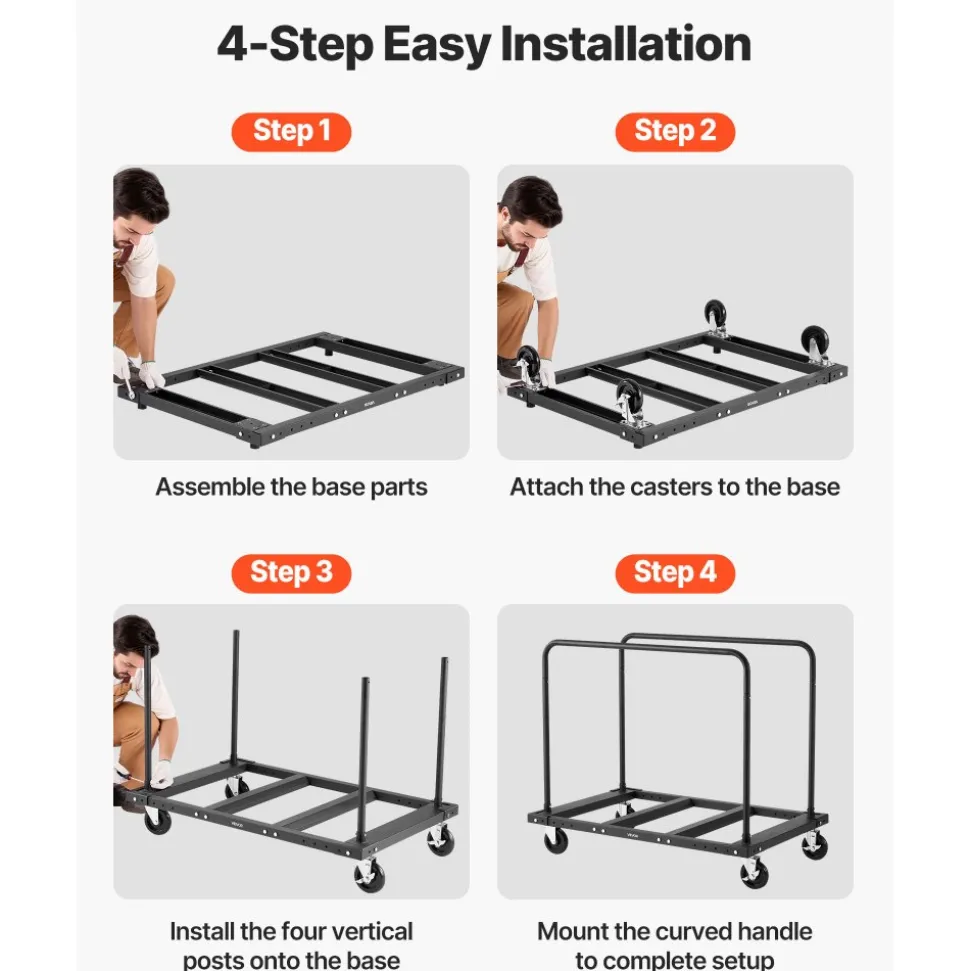 4-Step Easy Installation

Step 1

Assemble the base parts

Step 2

Attach the casters to the base

Step 3

Install the four vertical posts onto the base

Step 4

Mount the curved handle to complete setup