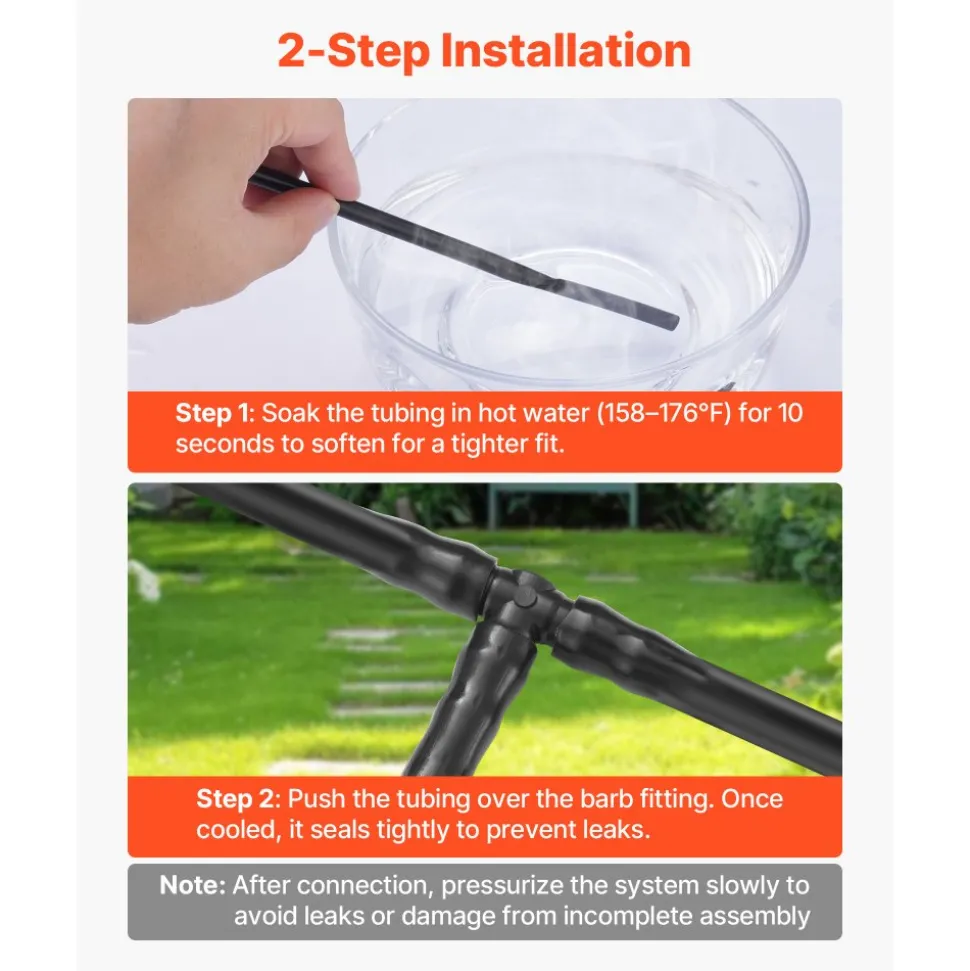 2-Step Installation

Step 1: Soak the tubing in hot water (158–176°F) for 10 seconds to soften for a tighter fit.

Step 2: Push the tubing over the barb fitting. Once cooled, it seals tightly to prevent leaks.

Note: After connection, pressurize the system slowly to avoid leaks or damage from incomplete assembly