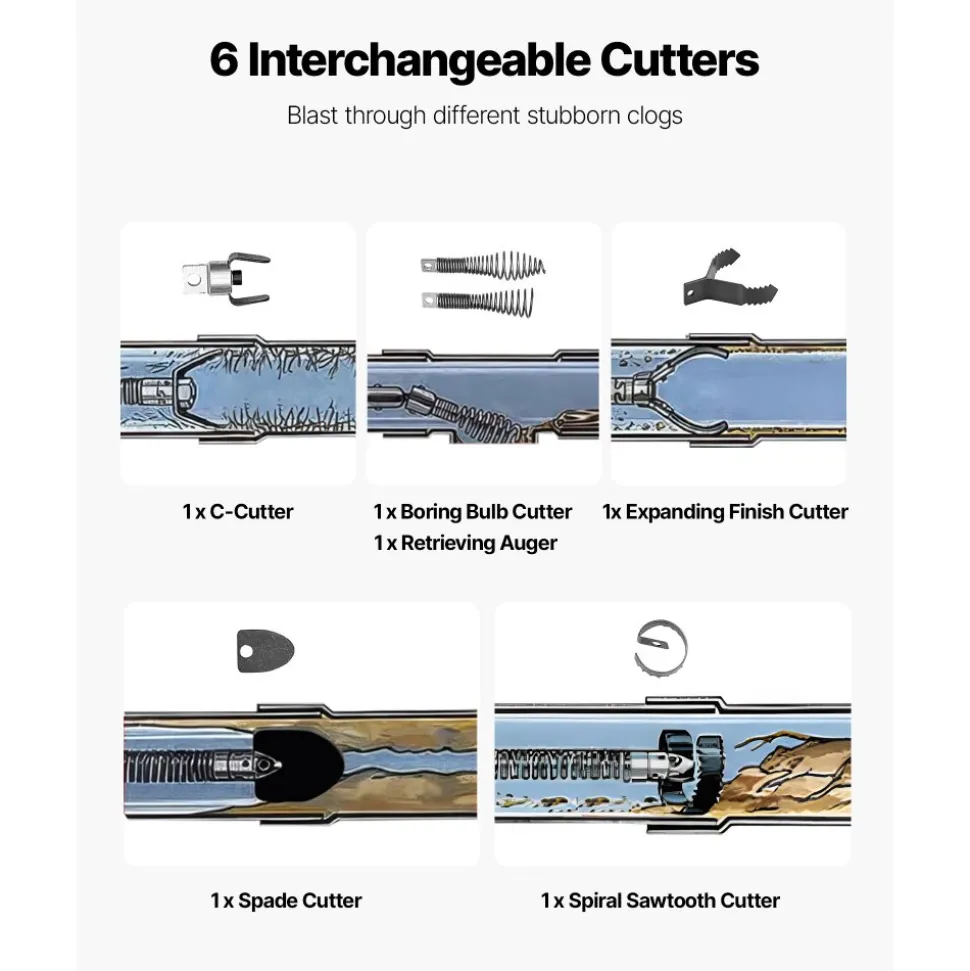 6 Interchangeable Cutters

Blast through different stubborn clogs

1 x C-Cutter

1 x Boring Bulb Cutter
1 x Retrieving Auger

1x Expanding Finish Cutter

1 x Spade Cutter

1 x Spiral Sawtooth Cutter