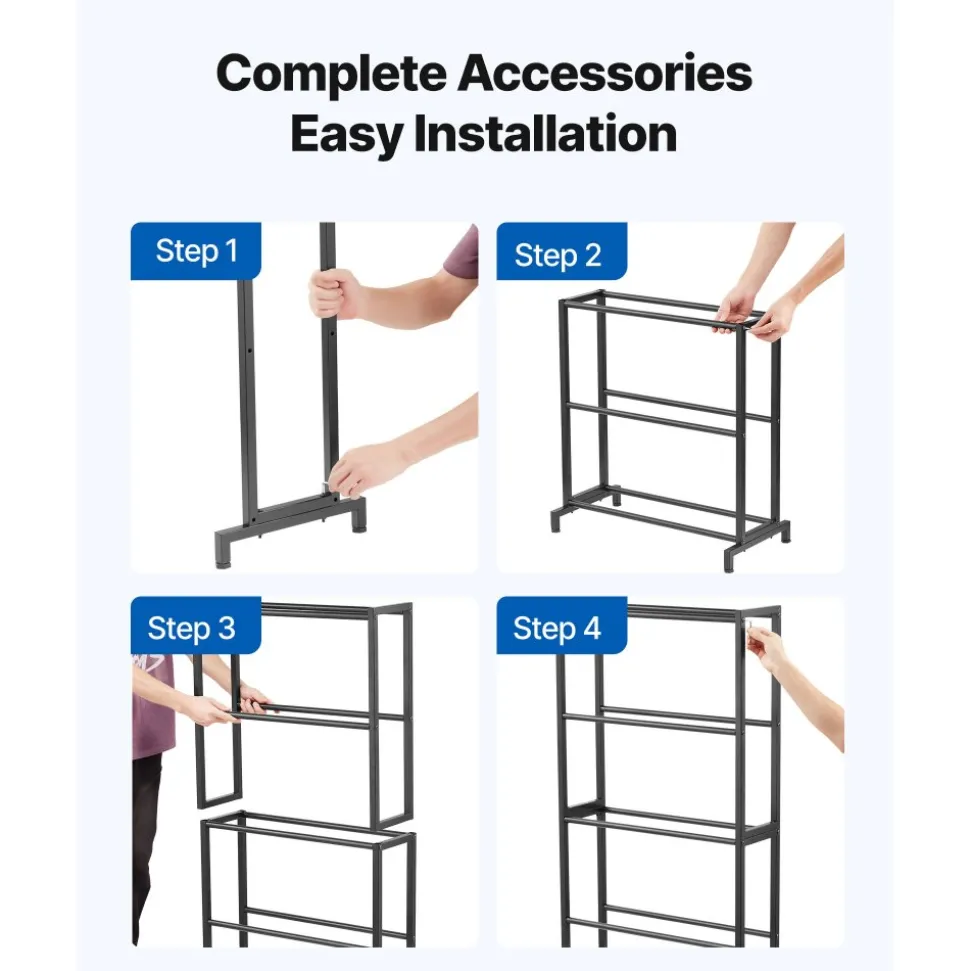 Complete Accessories
Easy Installation

Step 1

Step 2

Step 3

Step 4