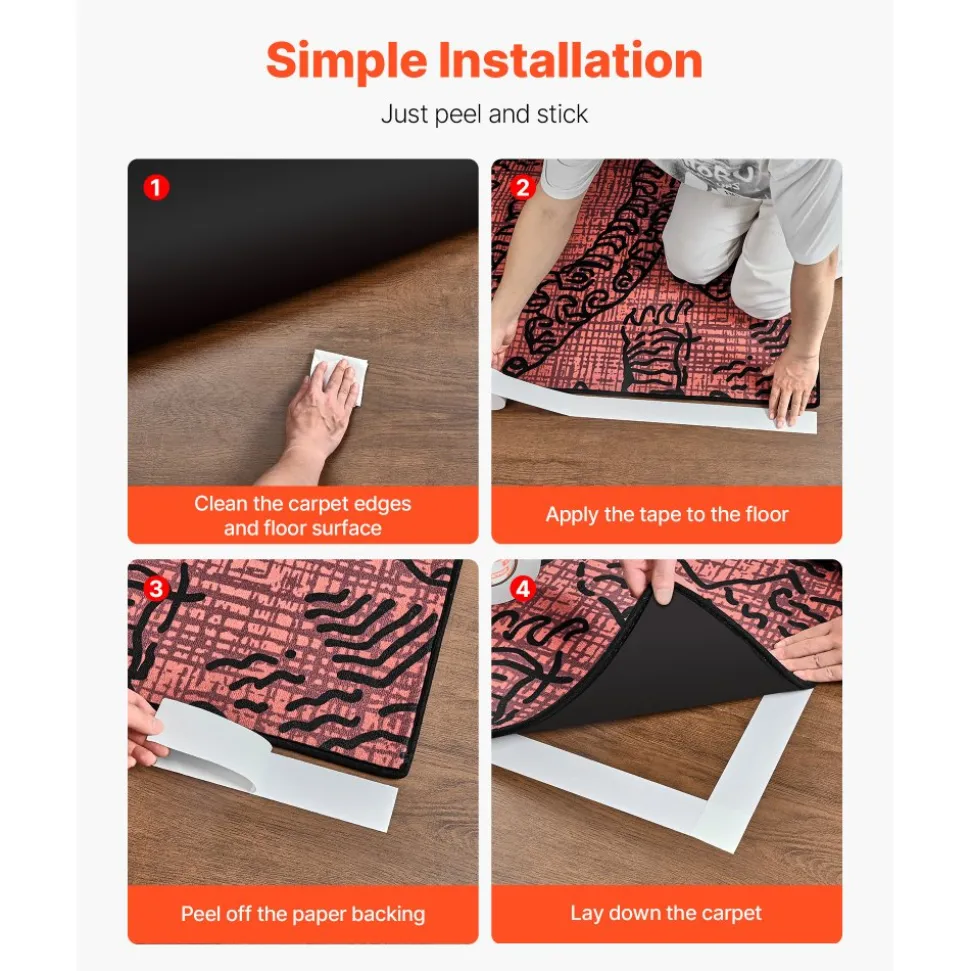 Simple Installation

Just peel and stick

1

Clean the carpet edges and floor surface

2

Apply the tape to the floor

3

Peel off the paper backing

4

Lay down the carpet