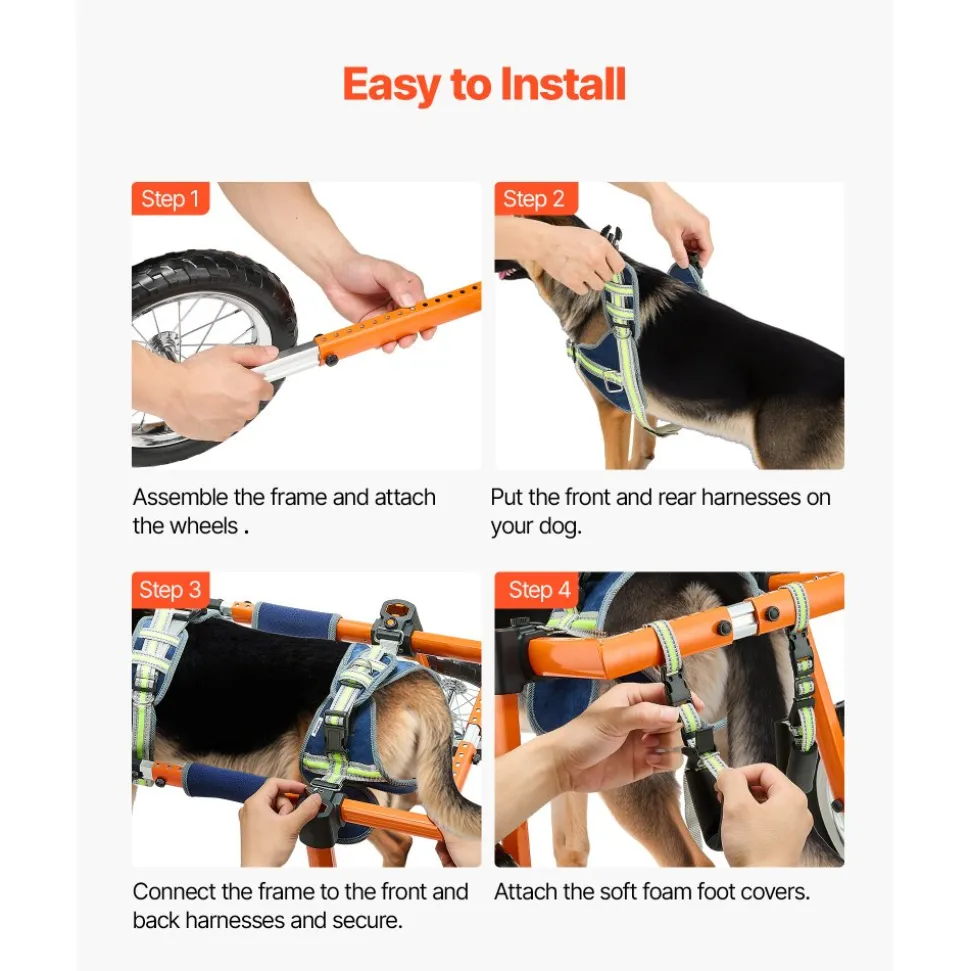 Easy to Install

Step 1

Assemble the frame and attach the wheels .

Step 2

Put the front and rear harnesses on your dog.

Step 3

Connect the frame to the front and back harnesses and secure.

Step 4

Attach the soft foam foot covers.