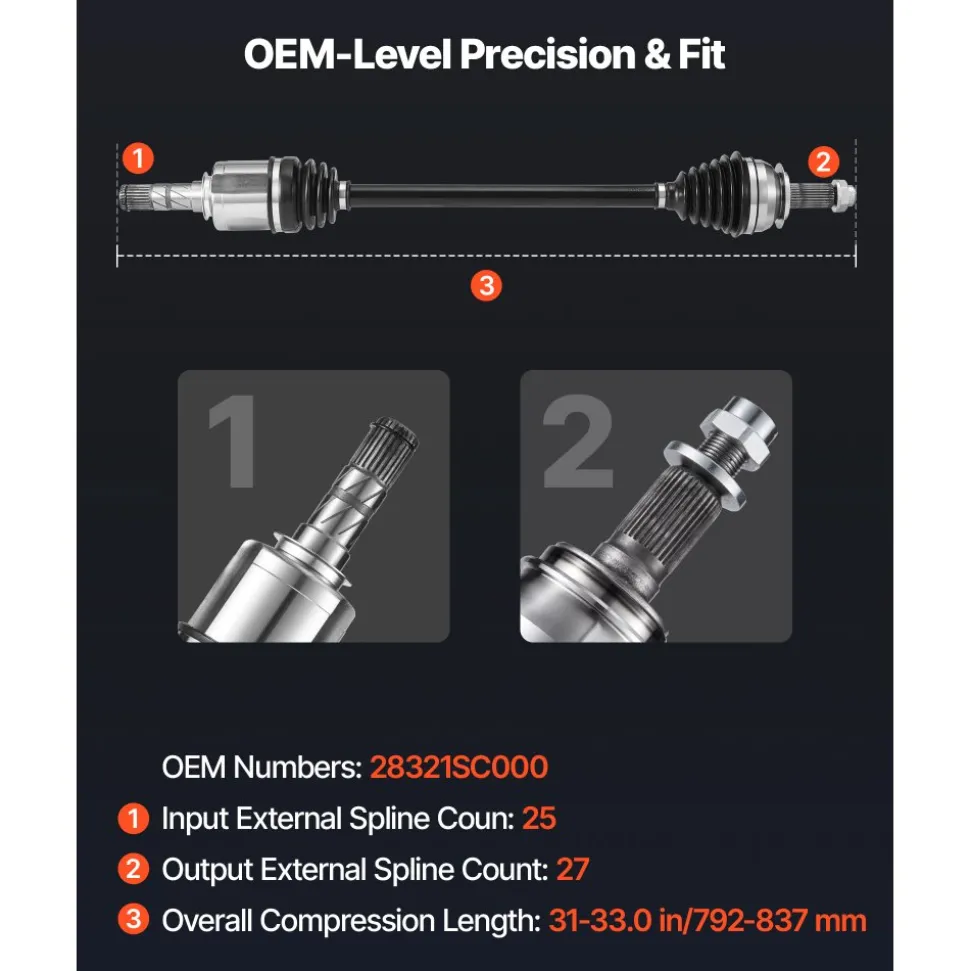 OEM-Level Precision & Fit

1

2

3

1

2

OEM Numbers: 28321SC000

1 Input External Spline Coun: 25

2 Output External Spline Count: 27

3 Overall Compression Length: 31-33.0 in/792-837 mm