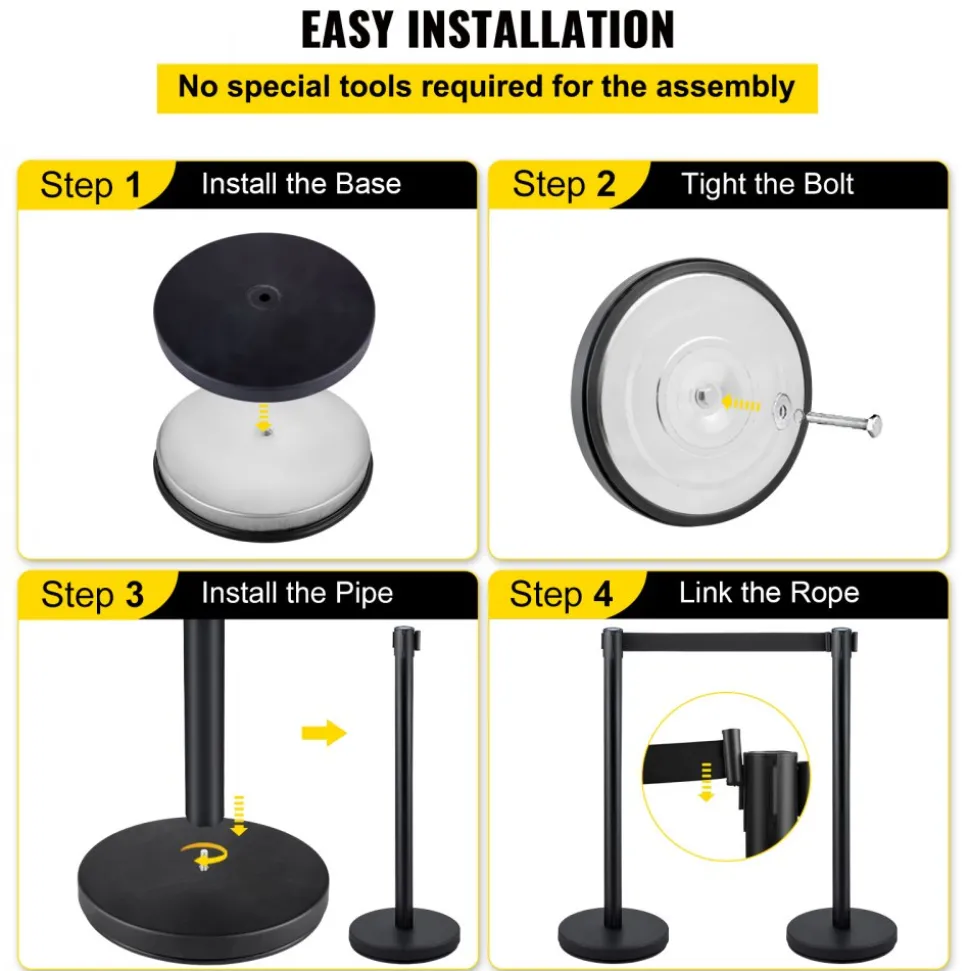 EASY INSTALLATION

No special tools required for the assembly

Step 1 Install the Base

Step 2 Tight the Bolt

Step 3 Install the Pipe

Step 4 Link the Rope