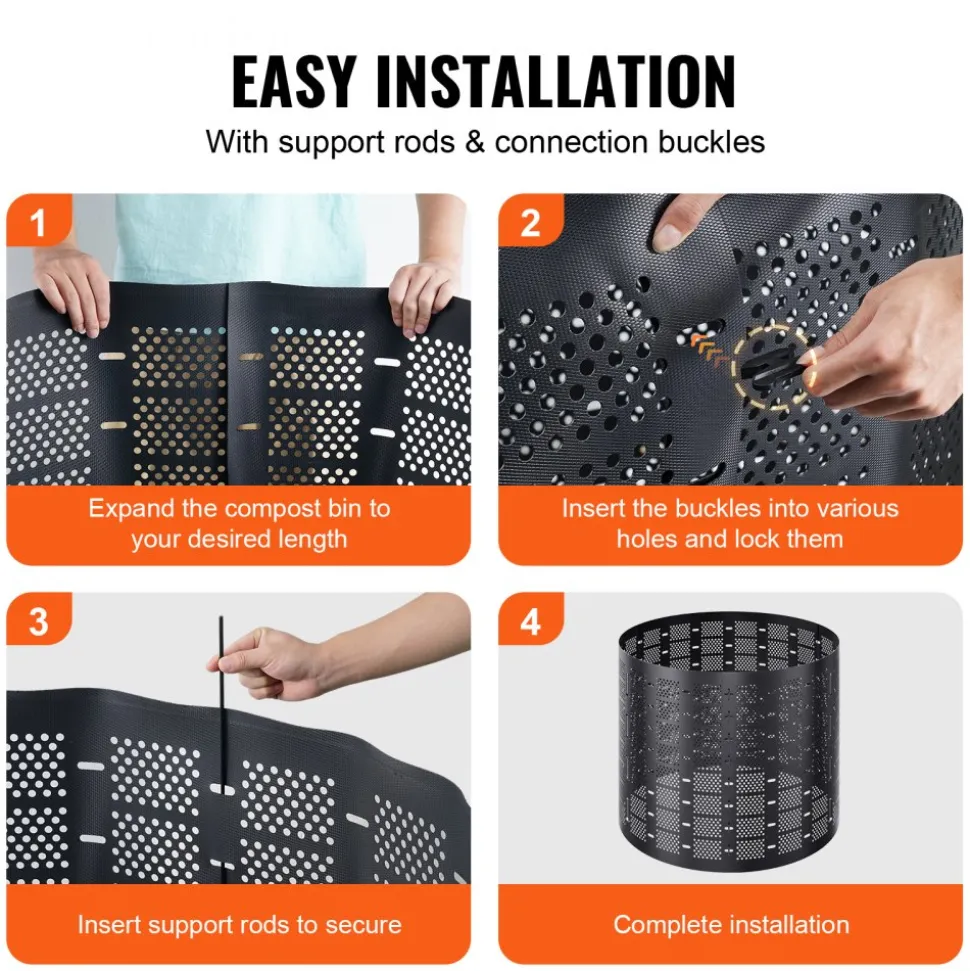 EASY INSTALLATION
With support rods & connection buckles

1
Expand the compost bin to your desired length

2
Insert the buckles into various holes and lock them

3
Insert support rods to secure

4
Complete installation