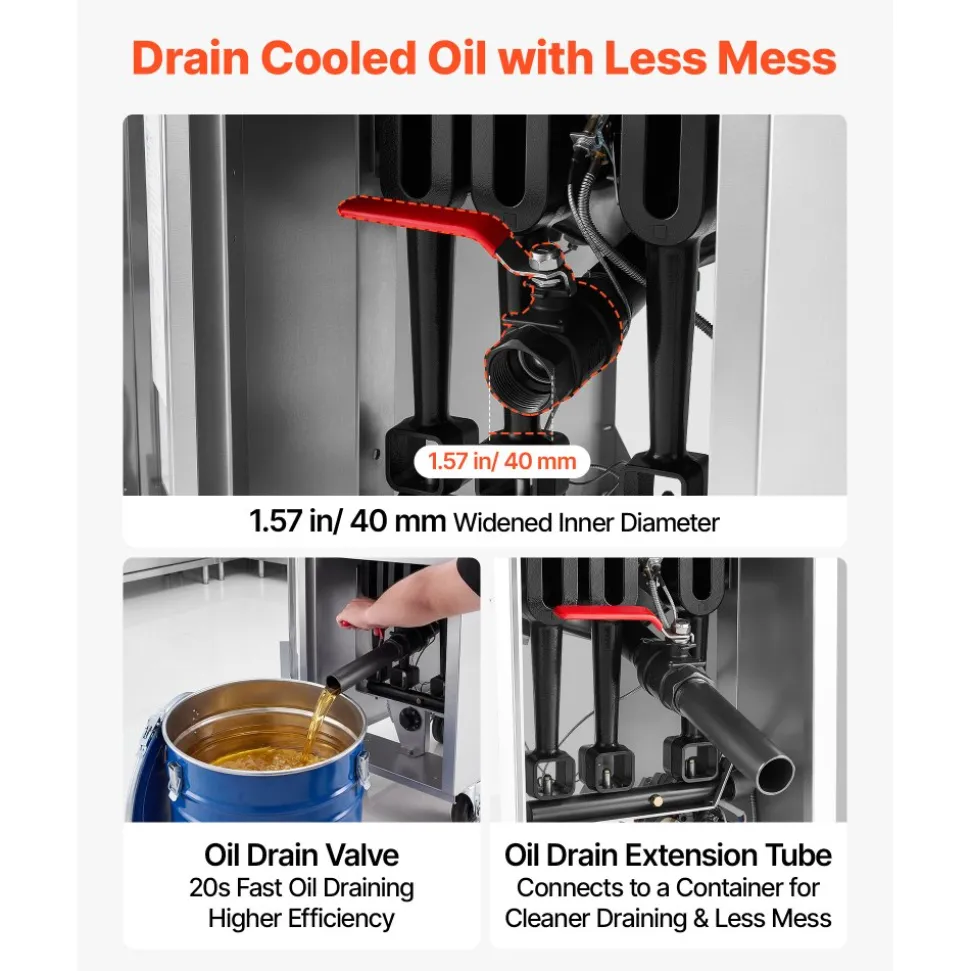 Drain Cooled Oil with Less Mess

1.57 in/ 40 mm

1.57 in/ 40 mm Widened Inner Diameter

Oil Drain Valve
20s Fast Oil Draining
Higher Efficiency

Oil Drain Extension Tube
Connects to a Container for
Cleaner Draining & Less Mess