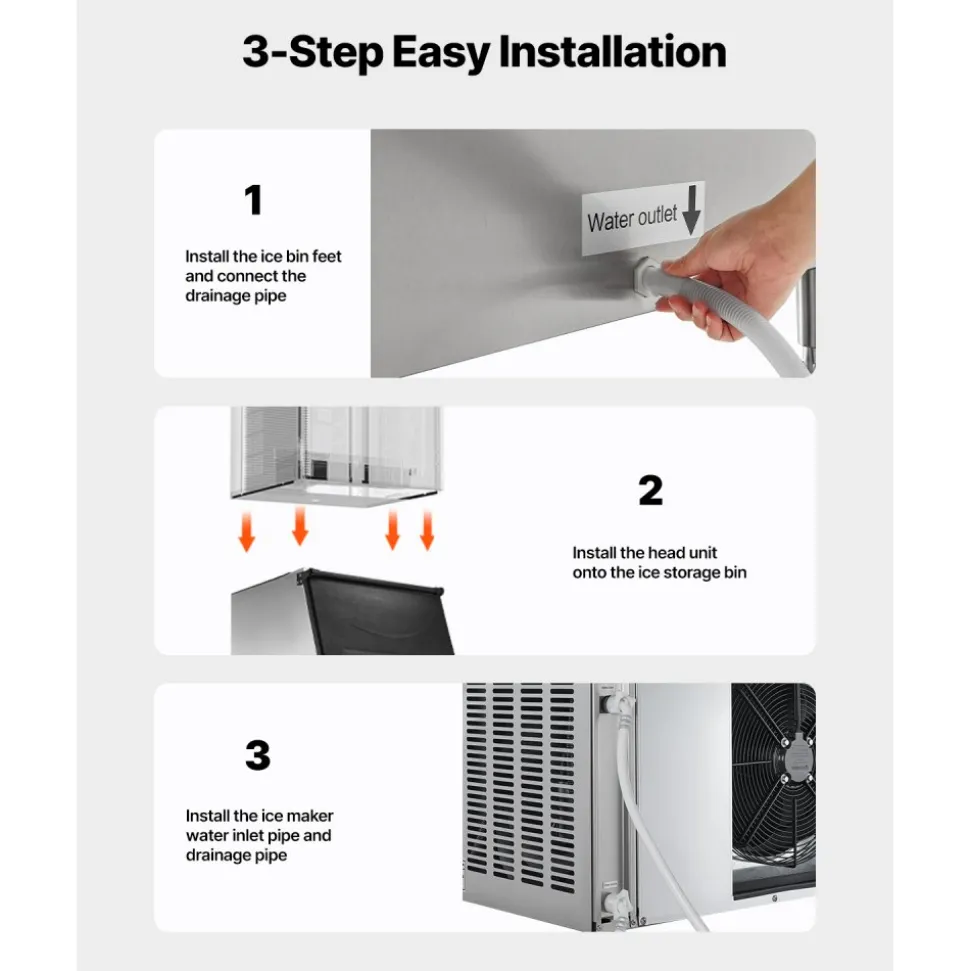 3-Step Easy Installation

1

Install the ice bin feet and connect the drainage pipe

Water outlet

2

Install the head unit onto the ice storage bin

3

Install the ice maker water inlet pipe and drainage pipe