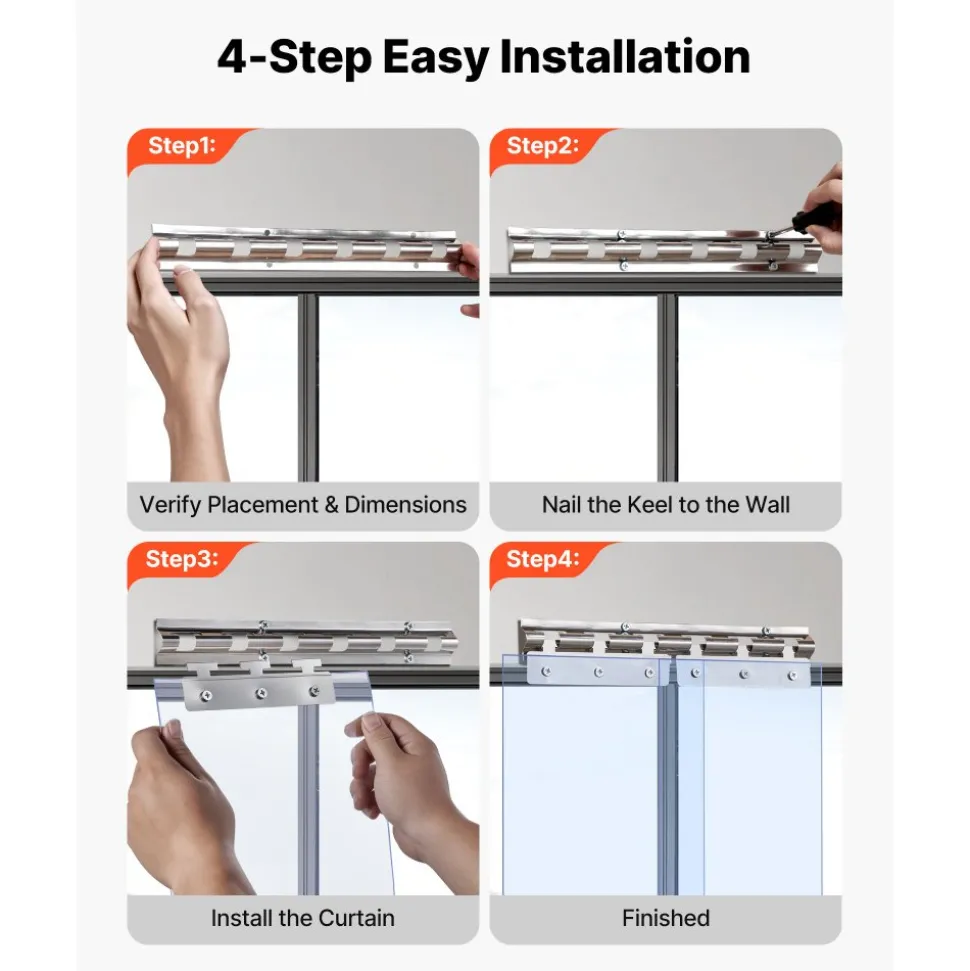 4-Step Easy Installation

Step1:

Verify Placement & Dimensions

Step2:

Nail the Keel to the Wall

Step3:

Install the Curtain

Step4:

Finished