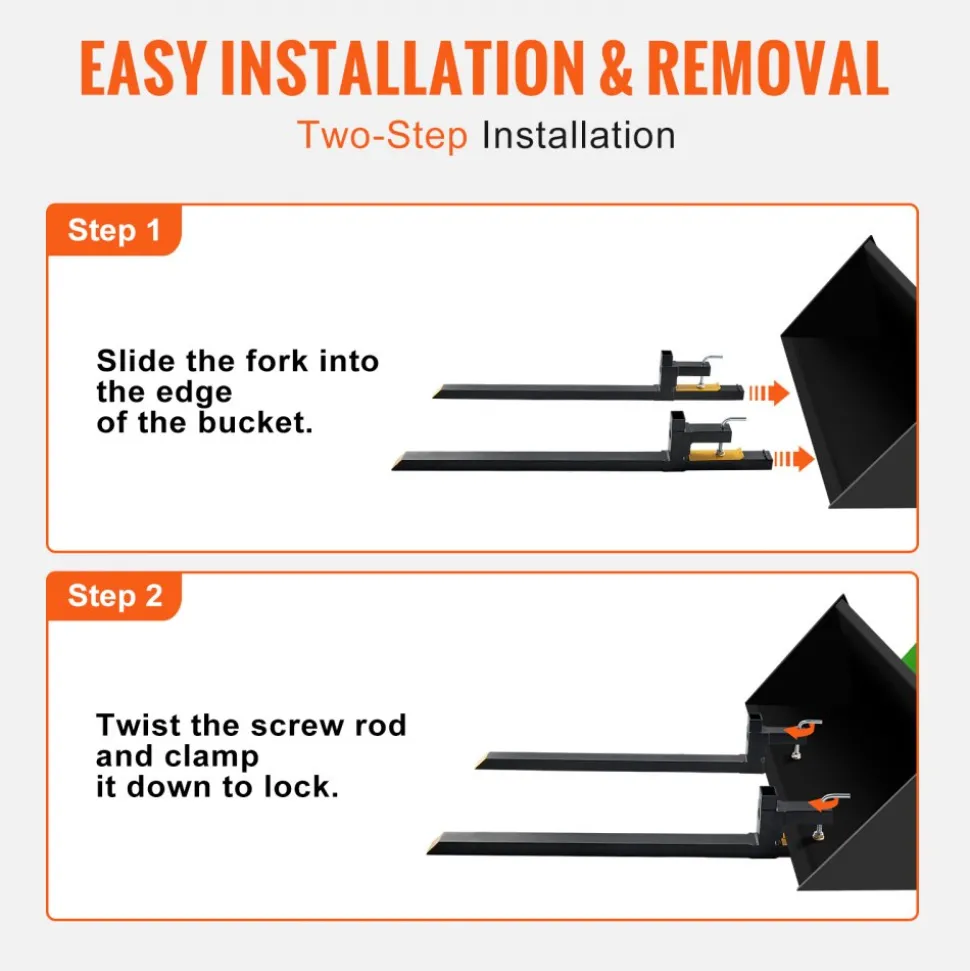 EASY INSTALLATION & REMOVAL

Two-Step Installation

Step 1

Slide the fork into the edge of the bucket.

Step 2

Twist the screw rod and clamp it down to lock.