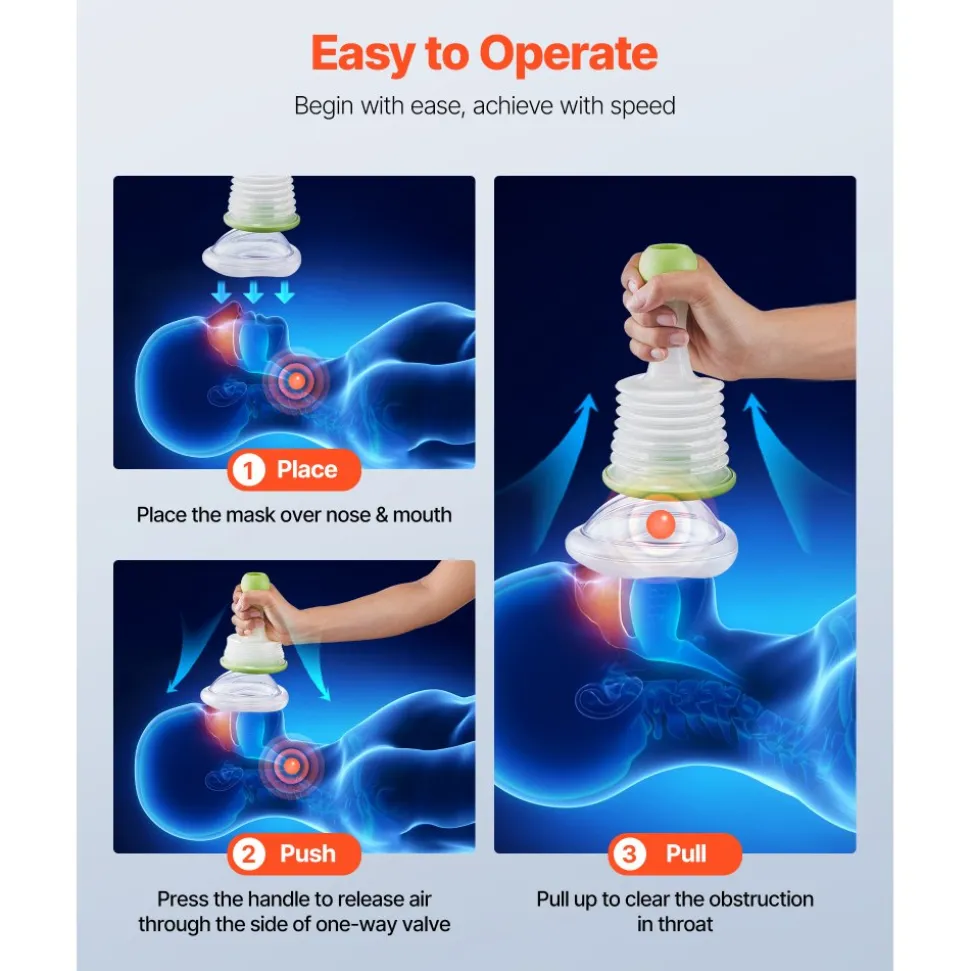 Easy to Operate

Begin with ease, achieve with speed

1 Place

Place the mask over nose & mouth

2 Push

Press the handle to release air through the side of one-way valve

3 Pull

Pull up to clear the obstruction in throat