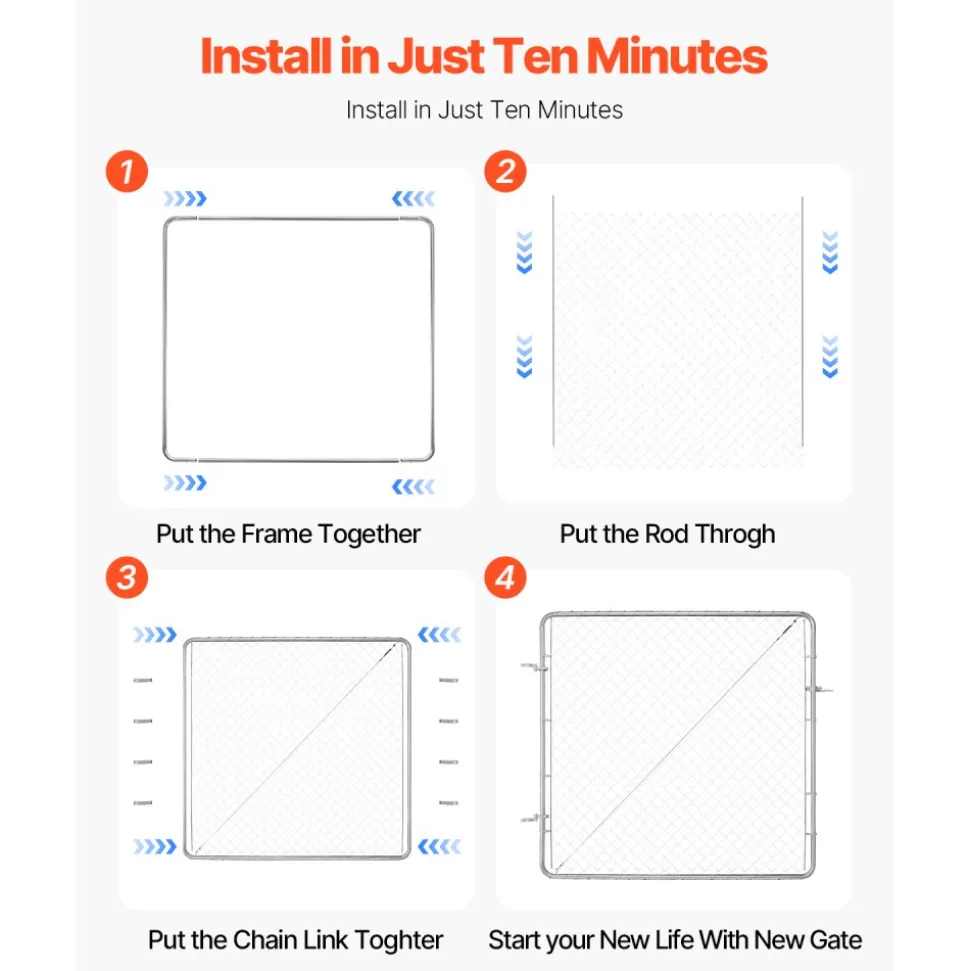 Install in Just Ten Minutes

Install in Just Ten Minutes

1

Put the Frame Together

2

Put the Rod Throgh

3

Put the Chain Link Toghter

4

Start your New Life With New Gate