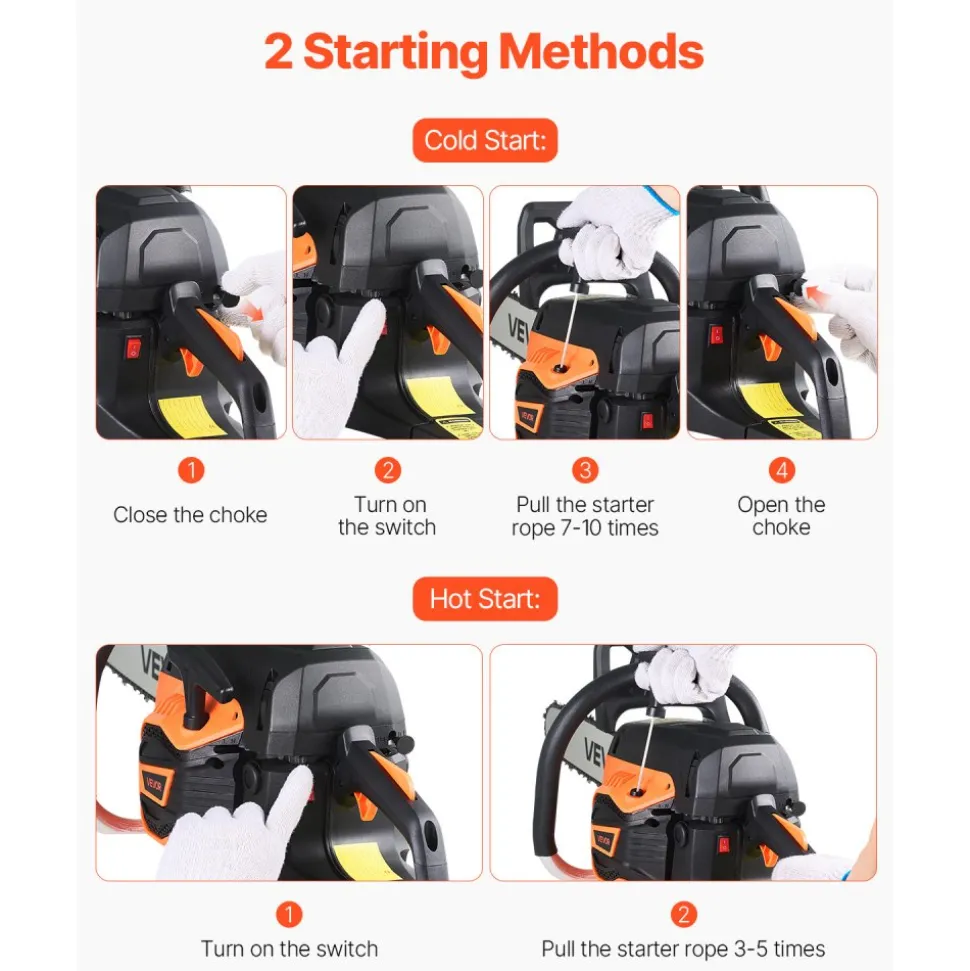 2 Starting Methods

Cold Start:

1
Close the choke

2
Turn on the switch

3
Pull the starter rope 7-10 times

4
Open the choke

Hot Start:

1
Turn on the switch

2
Pull the starter rope 3-5 times