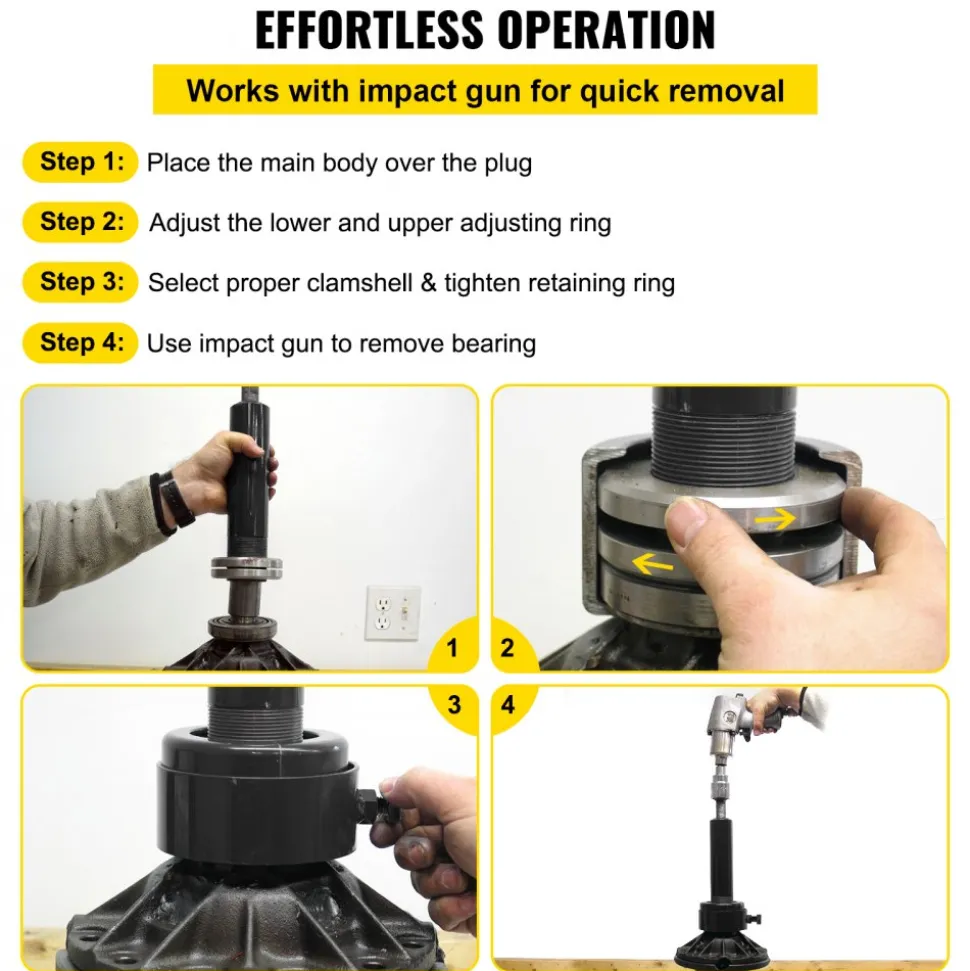 EFFORTLESS OPERATION

Works with impact gun for quick removal

Step 1: Place the main body over the plug

Step 2: Adjust the lower and upper adjusting ring

Step 3: Select proper clamshell & tighten retaining ring

Step 4: Use impact gun to remove bearing

1

2

3

4