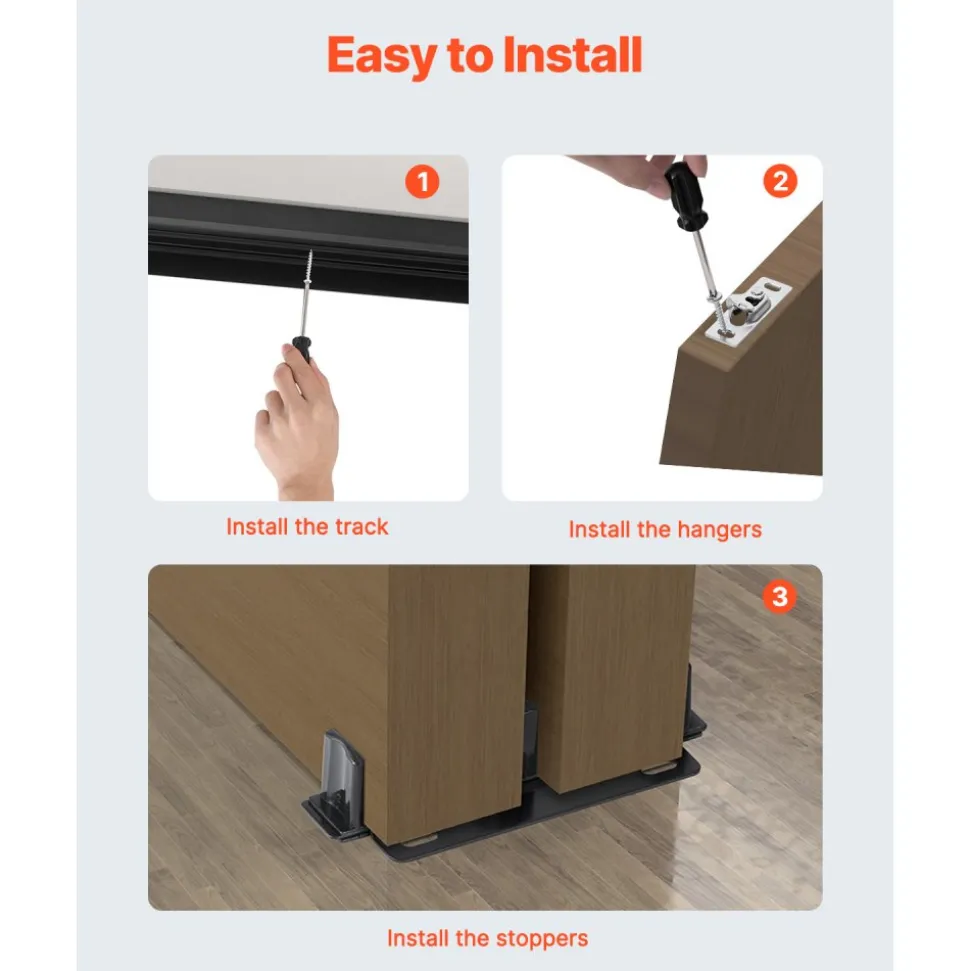 Easy to Install

1

Install the track

2

Install the hangers

3

Install the stoppers