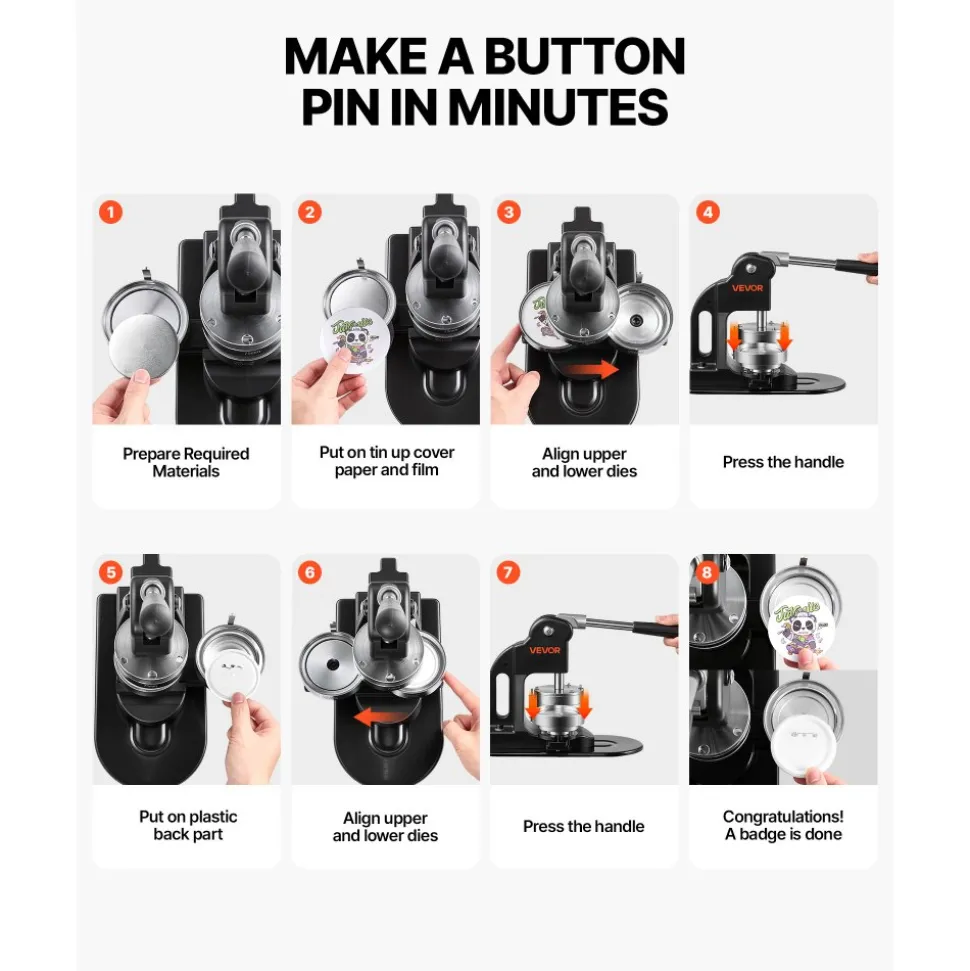 MAKE A BUTTON PIN IN MINUTES

1

Prepare Required Materials

2

Put on tin up cover paper and film

3

Align upper and lower dies

4

VEVOR

Press the handle

5

Put on plastic back part

6

Align upper and lower dies

7

VEVOR

Press the handle

8

Congratulations! A badge is done