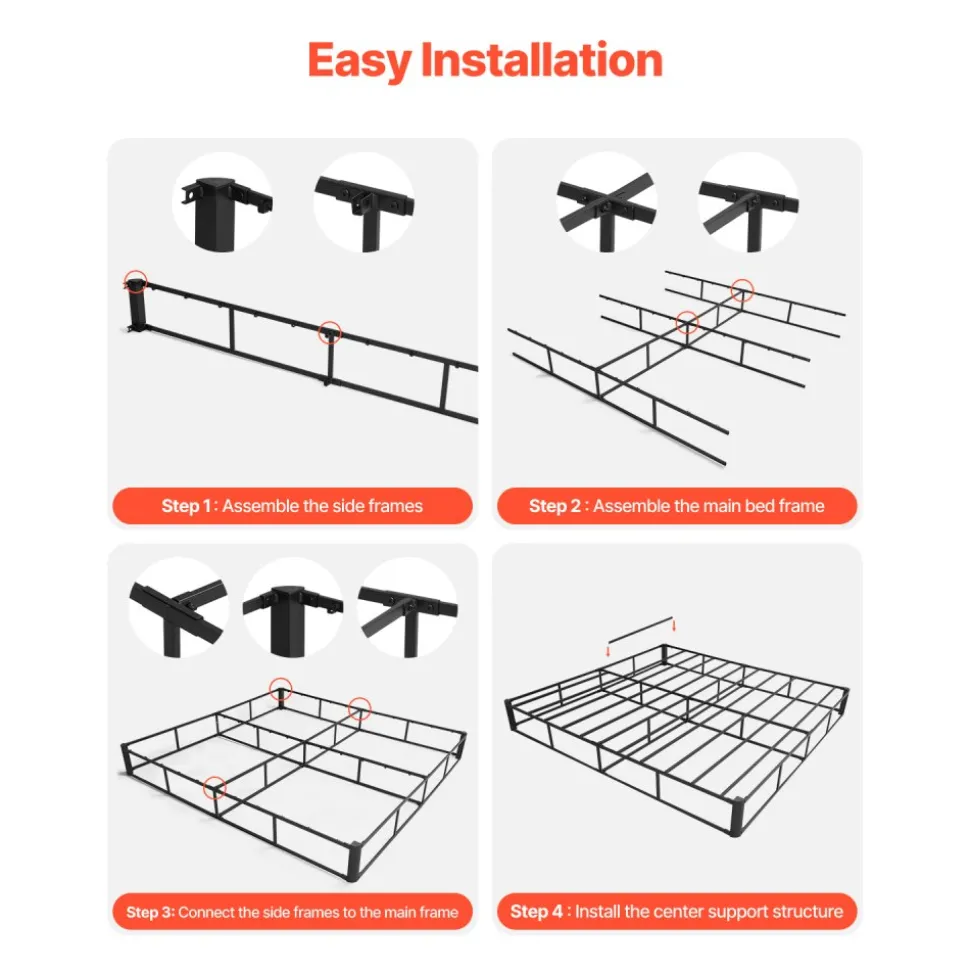 Easy Installation

Step 1 : Assemble the side frames

Step 2 : Assemble the main bed frame

Step 3: Connect the side frames to the main frame

Step 4 : Install the center support structure