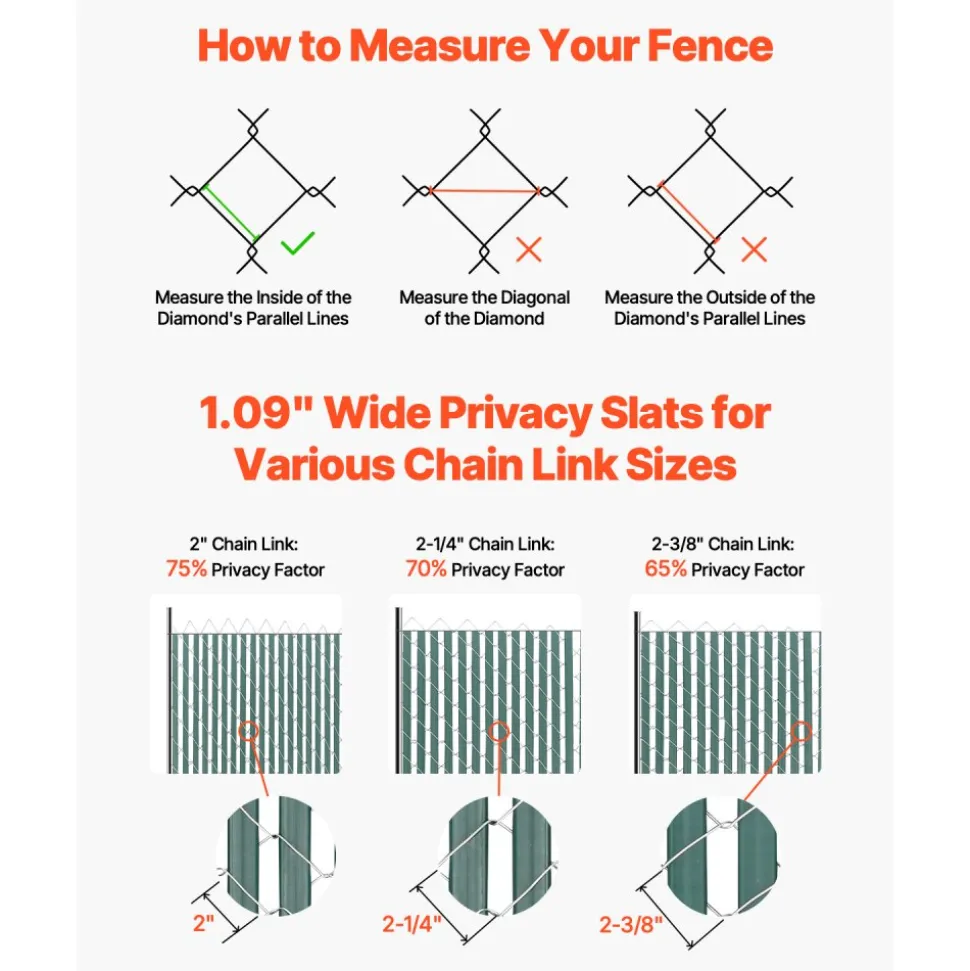 How to Measure Your Fence

Measure the Inside of the Diamond's Parallel Lines

Measure the Diagonal of the Diamond

Measure the Outside of the Diamond's Parallel Lines

1.09" Wide Privacy Slats for Various Chain Link Sizes

2" Chain Link:
75% Privacy Factor

2-1/4" Chain Link:
70% Privacy Factor

2-3/8" Chain Link:
65% Privacy Factor

2"

2-1/4"

2-3/8"