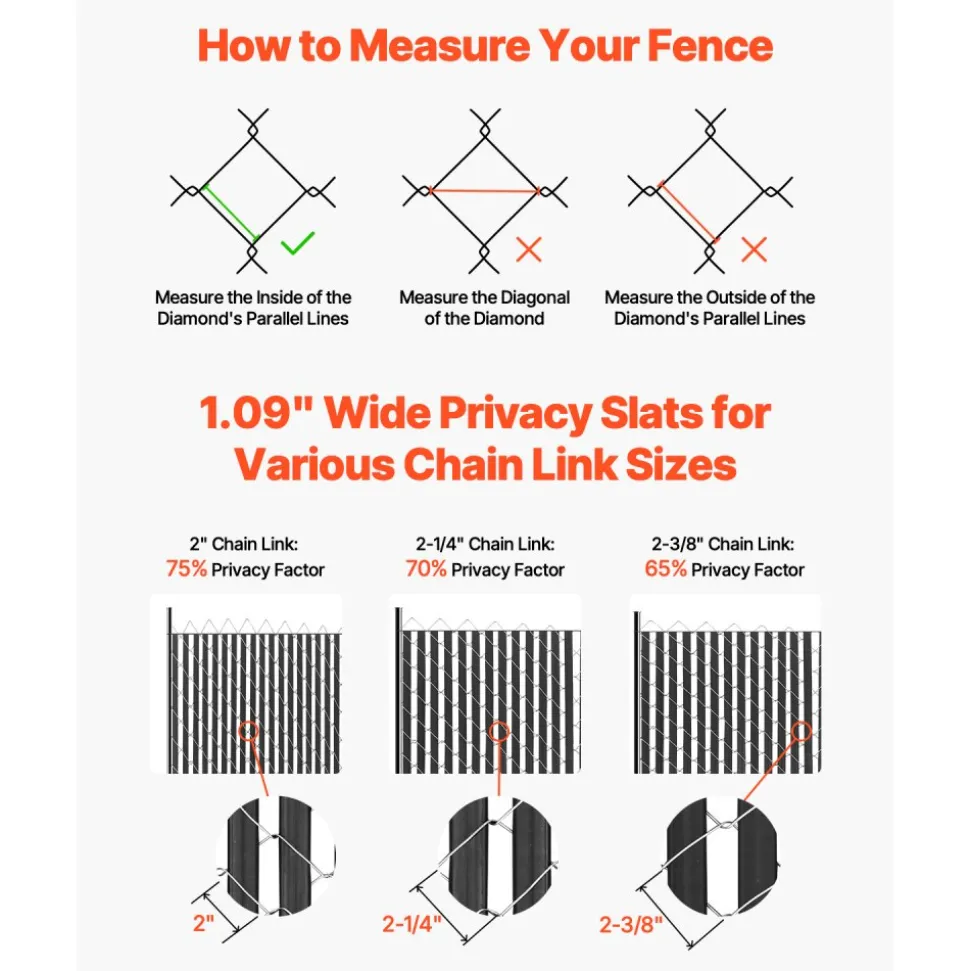 How to Measure Your Fence

Measure the Inside of the Diamond's Parallel Lines

Measure the Diagonal of the Diamond

Measure the Outside of the Diamond's Parallel Lines

1.09" Wide Privacy Slats for Various Chain Link Sizes

2" Chain Link:
75% Privacy Factor

2-1/4" Chain Link:
70% Privacy Factor

2-3/8" Chain Link:
65% Privacy Factor

2"

2-1/4"

2-3/8"