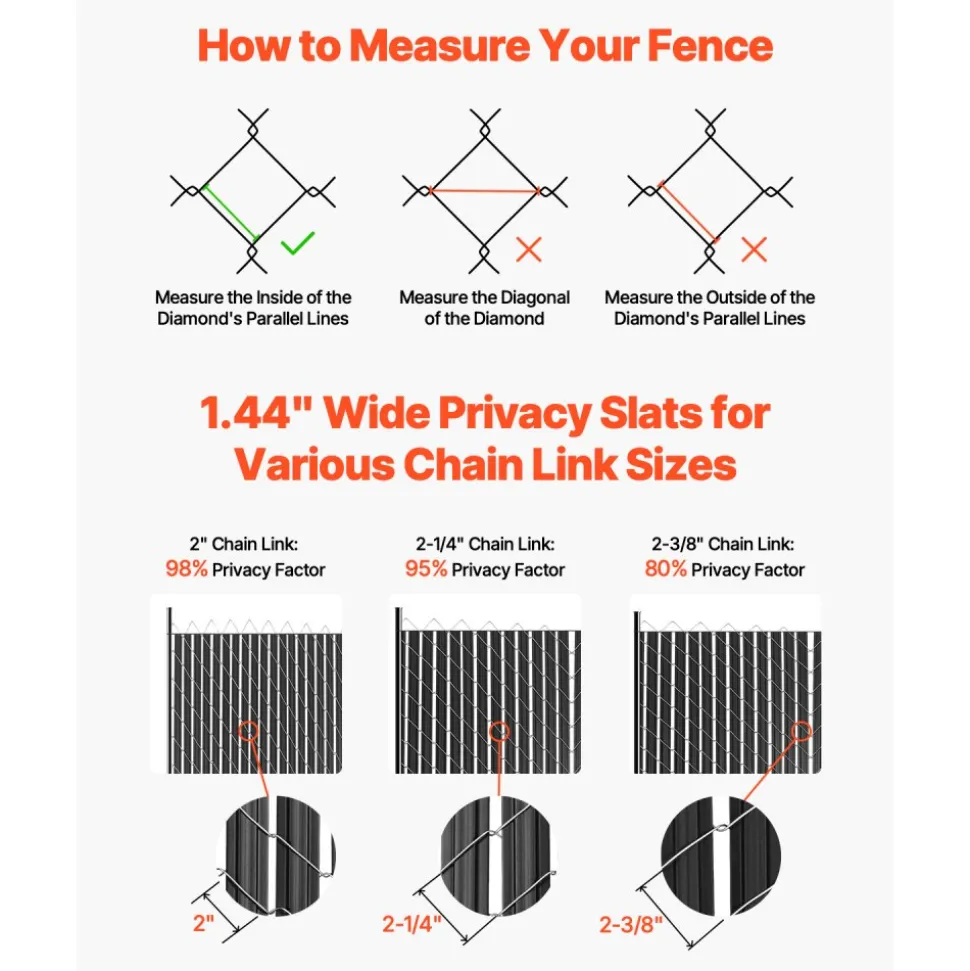 How to Measure Your Fence

Measure the Inside of the Diamond's Parallel Lines

Measure the Diagonal of the Diamond

Measure the Outside of the Diamond's Parallel Lines

1.44" Wide Privacy Slats for Various Chain Link Sizes

2" Chain Link:
98% Privacy Factor

2-1/4" Chain Link:
95% Privacy Factor

2-3/8" Chain Link:
80% Privacy Factor

2"

2-1/4"

2-3/8"