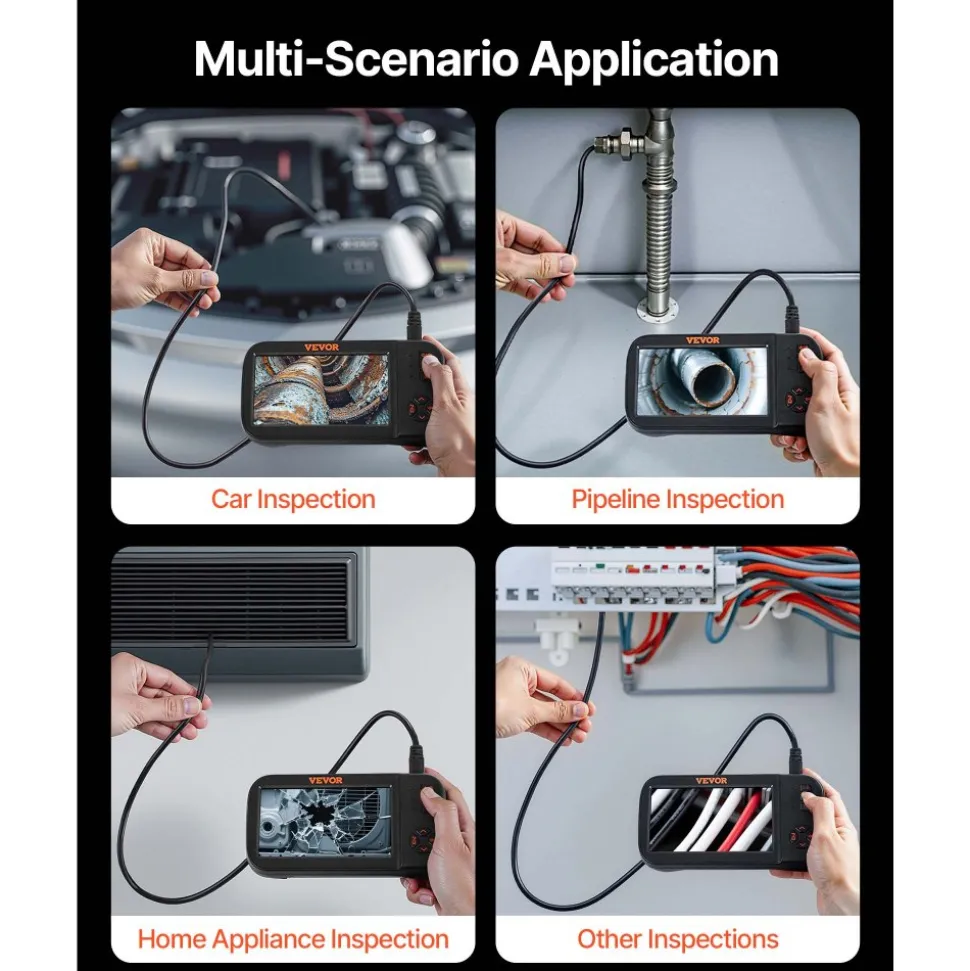 Multi-Scenario Application

VEVOR

Car Inspection

VEVOR

Pipeline Inspection

VEVOR

Home Appliance Inspection

VEVOR

Other Inspections