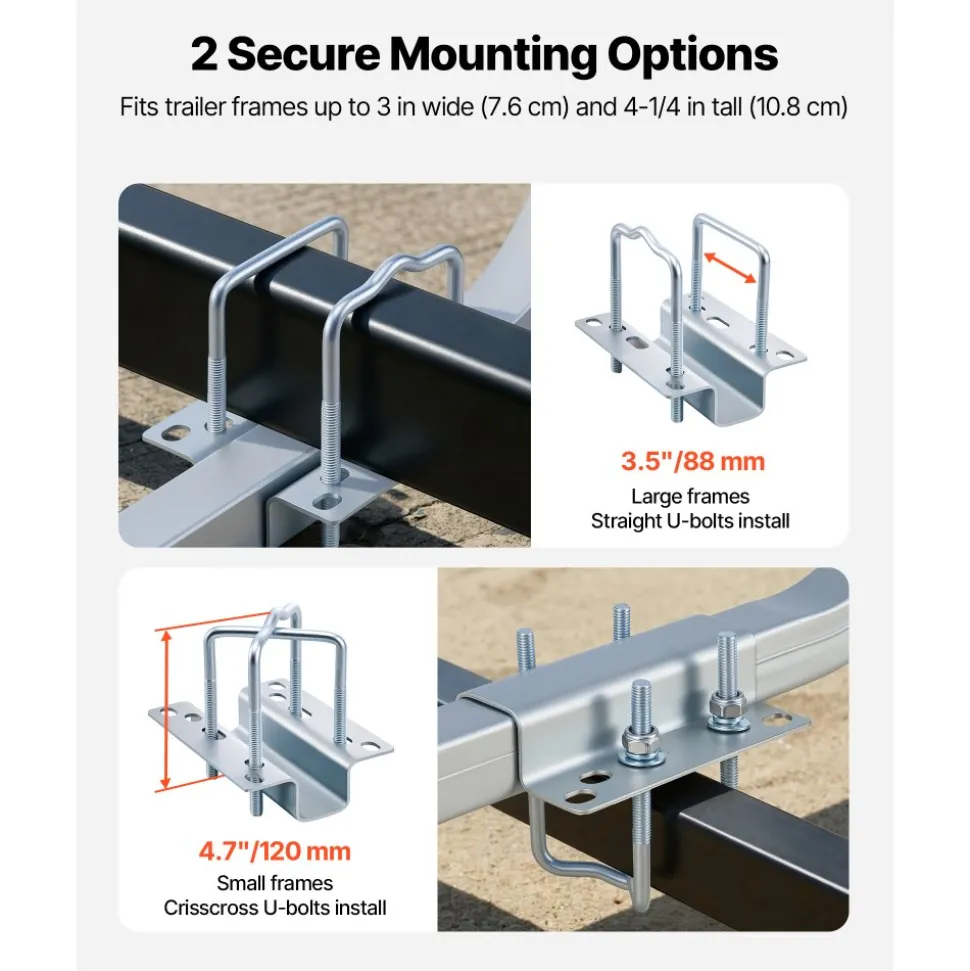 2 Secure Mounting Options

Fits trailer frames up to 3 in wide (7.6 cm) and 4-1/4 in tall (10.8 cm)

3.5"/88 mm

Large frames
Straight U-bolts install

4.7"/120 mm

Small frames
Crisscross U-bolts install