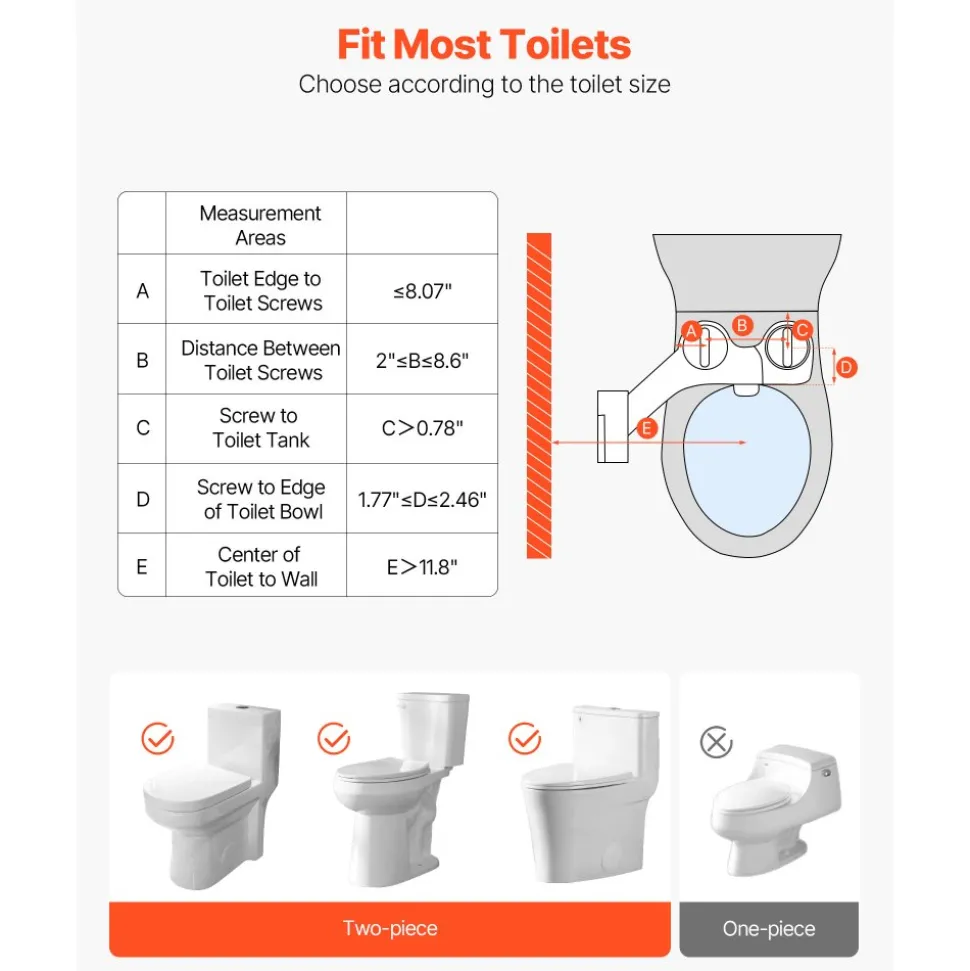 Fit Most Toilets

Choose according to the toilet size

| | Measurement Areas | |
|---|---|---|
| A | Toilet Edge to Toilet Screws | ≤8.07" |
| B | Distance Between Toilet Screws | 2"≤B≤8.6" |
| C | Screw to Toilet Tank | C>0.78" |
| D | Screw to Edge of Toilet Bowl | 1.77"≤D≤2.46" |
| E | Center of Toilet to Wall | E>11.8" |

A B C D E

Two-piece

One-piece