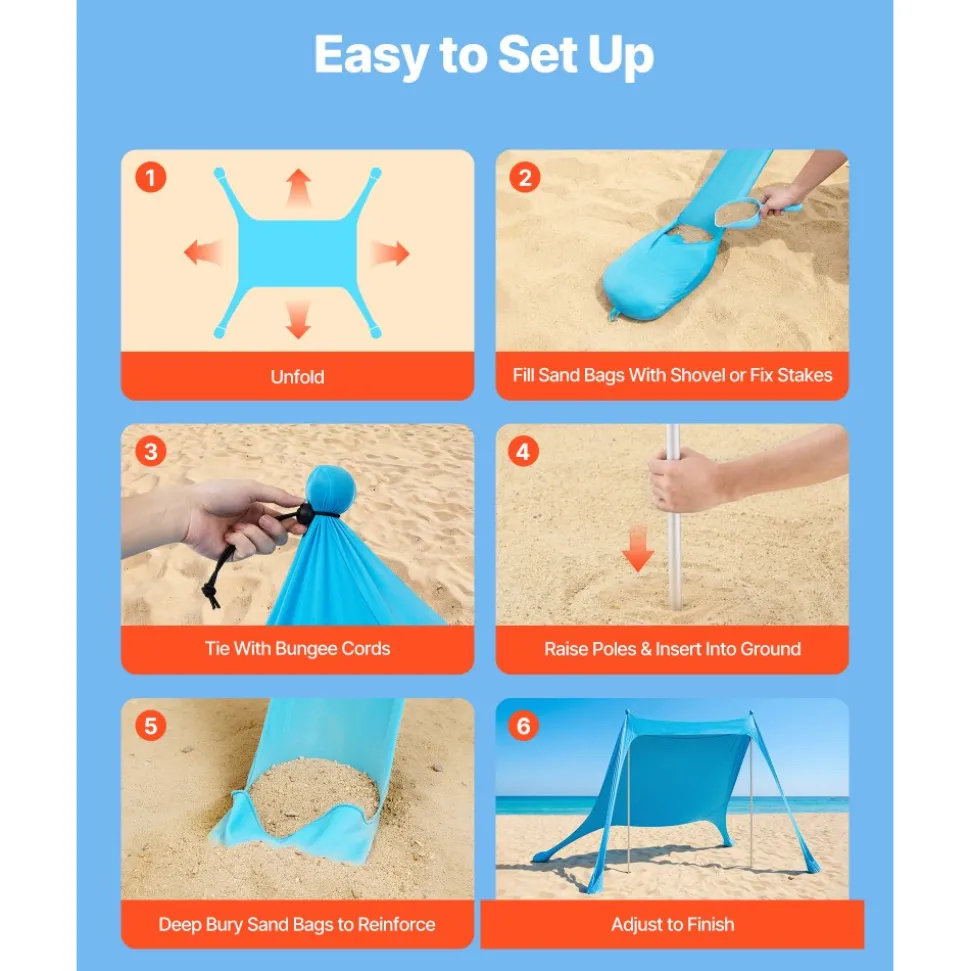 Easy to Set Up

1
Unfold

2
Fill Sand Bags With Shovel or Fix Stakes

3
Tie With Bungee Cords

4
Raise Poles & Insert Into Ground

5
Deep Bury Sand Bags to Reinforce

6
Adjust to Finish