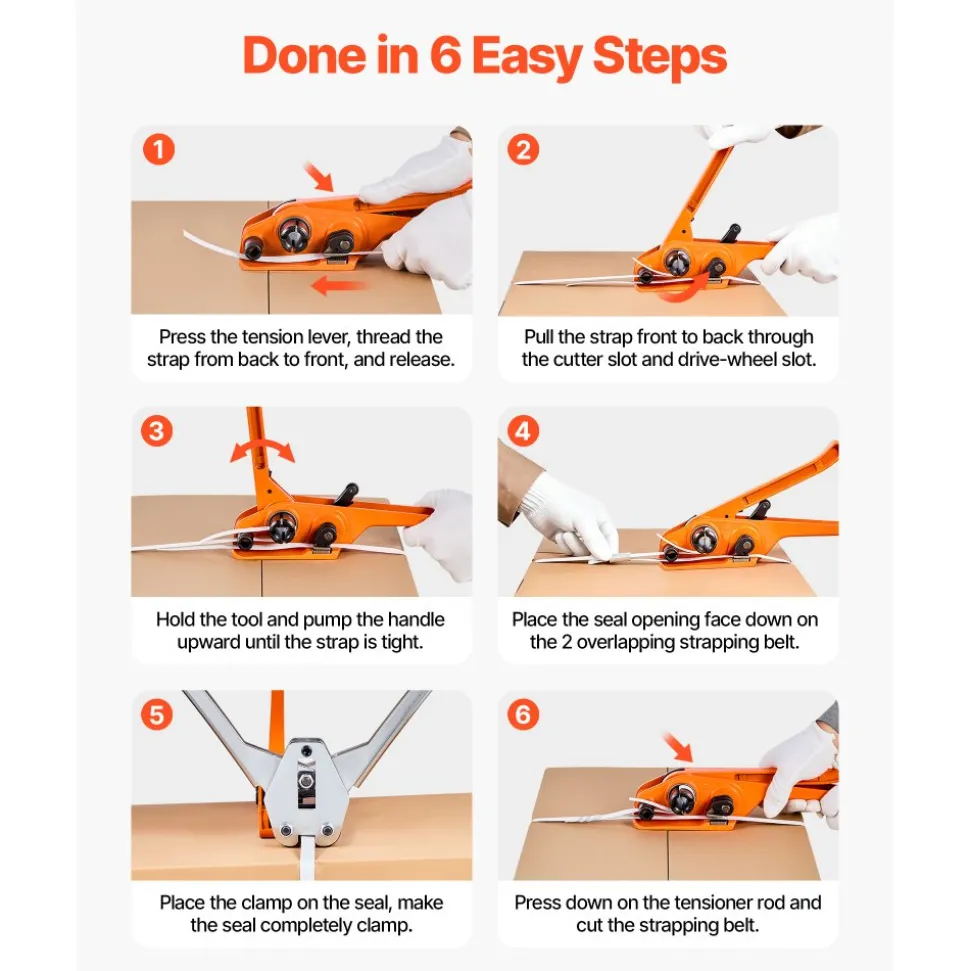 Done in 6 Easy Steps

1

Press the tension lever, thread the strap from back to front, and release.

2

Pull the strap front to back through the cutter slot and drive-wheel slot.

3

Hold the tool and pump the handle upward until the strap is tight.

4

Place the seal opening face down on the 2 overlapping strapping belt.

5

Place the clamp on the seal, make the seal completely clamp.

6

Press down on the tensioner rod and cut the strapping belt.