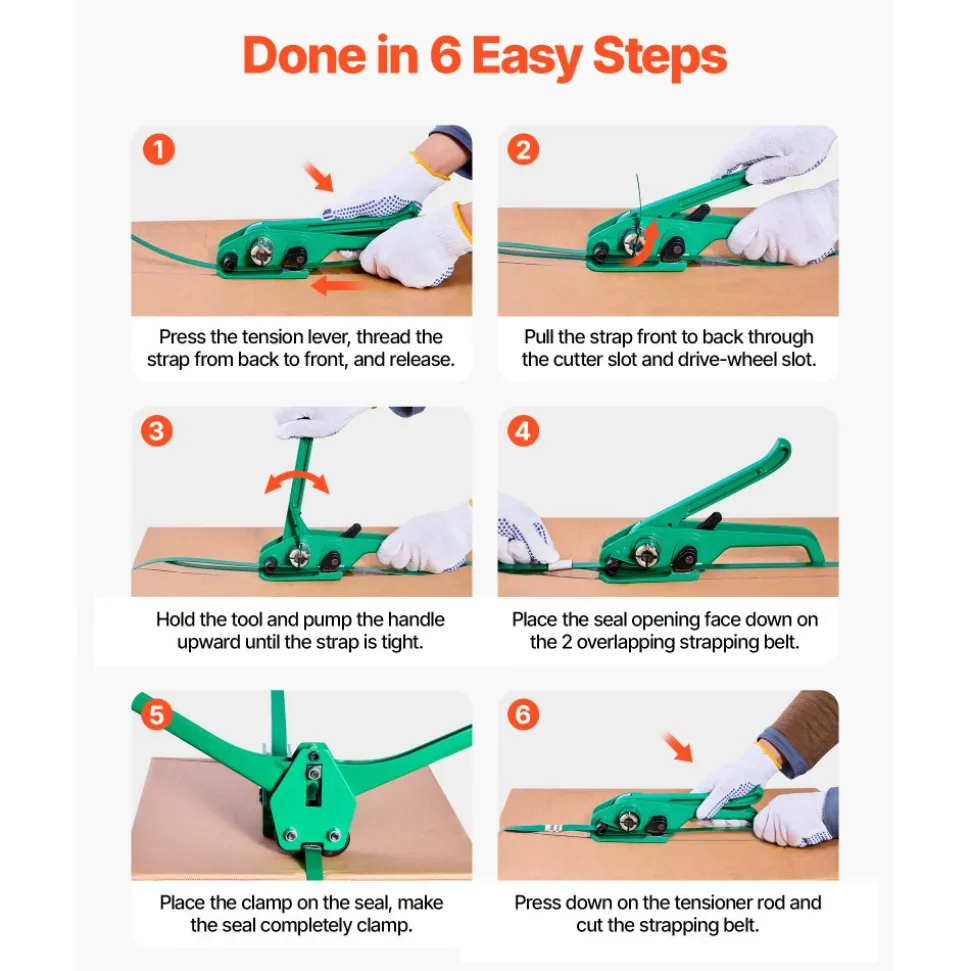 Done in 6 Easy Steps

1

Press the tension lever, thread the strap from back to front, and release.

2

Pull the strap front to back through the cutter slot and drive-wheel slot.

3

Hold the tool and pump the handle upward until the strap is tight.

4

Place the seal opening face down on the 2 overlapping strapping belt.

5

Place the clamp on the seal, make the seal completely clamp.

6

Press down on the tensioner rod and cut the strapping belt.