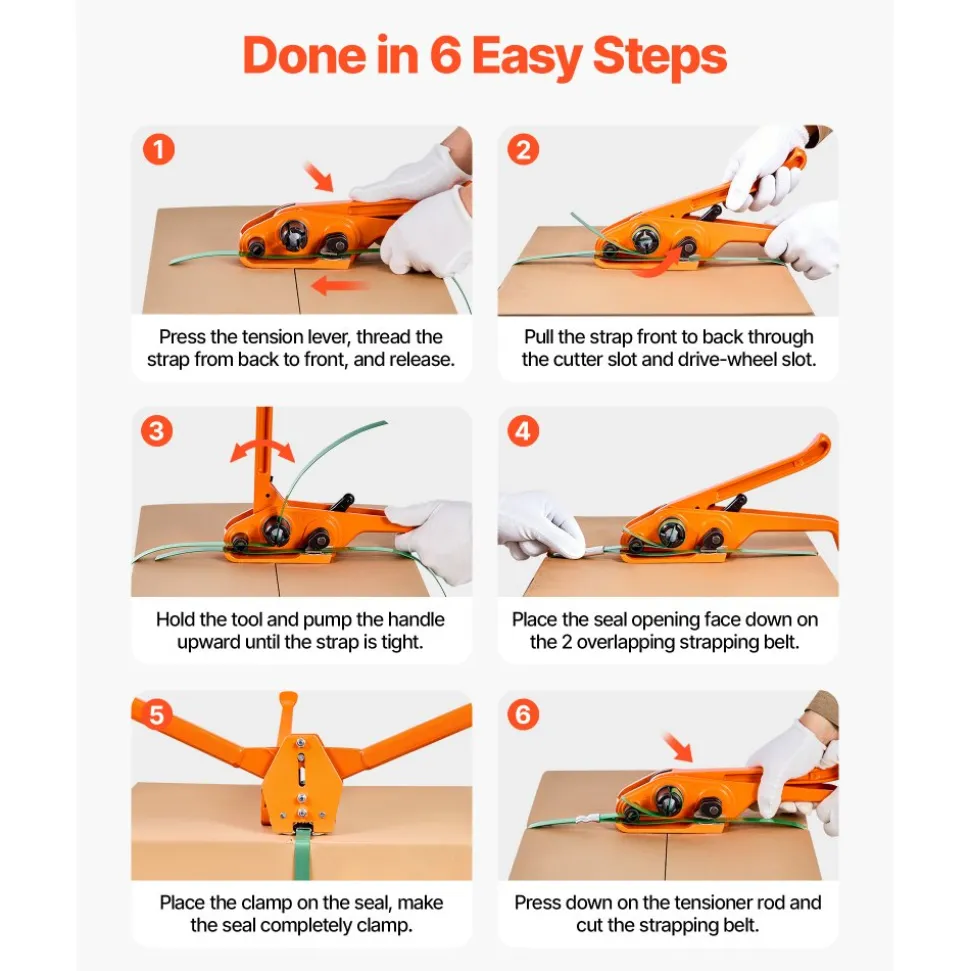 Done in 6 Easy Steps

1

Press the tension lever, thread the strap from back to front, and release.

2

Pull the strap front to back through the cutter slot and drive-wheel slot.

3

Hold the tool and pump the handle upward until the strap is tight.

4

Place the seal opening face down on the 2 overlapping strapping belt.

5

Place the clamp on the seal, make the seal completely clamp.

6

Press down on the tensioner rod and cut the strapping belt.