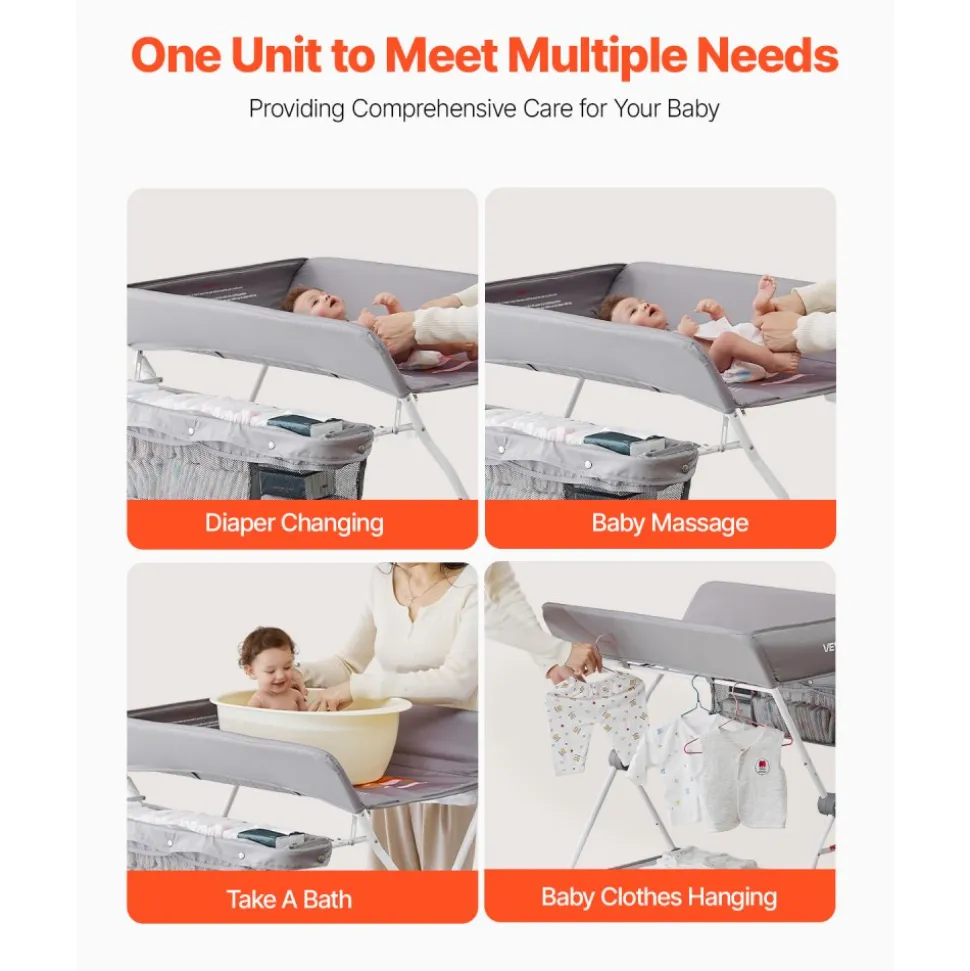 One Unit to Meet Multiple Needs

Providing Comprehensive Care for Your Baby

Diaper Changing

Baby Massage

Take A Bath

Baby Clothes Hanging