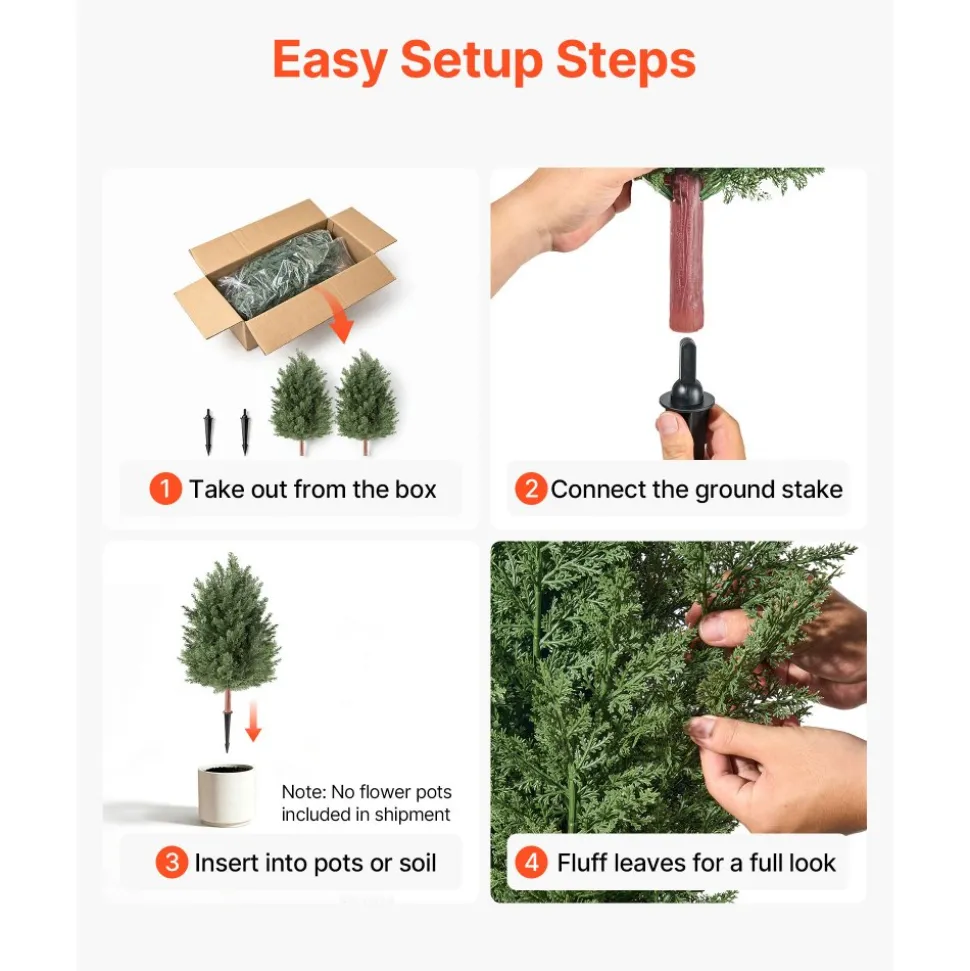 Easy Setup Steps

1 Take out from the box

2 Connect the ground stake

Note: No flower pots included in shipment

3 Insert into pots or soil

4 Fluff leaves for a full look