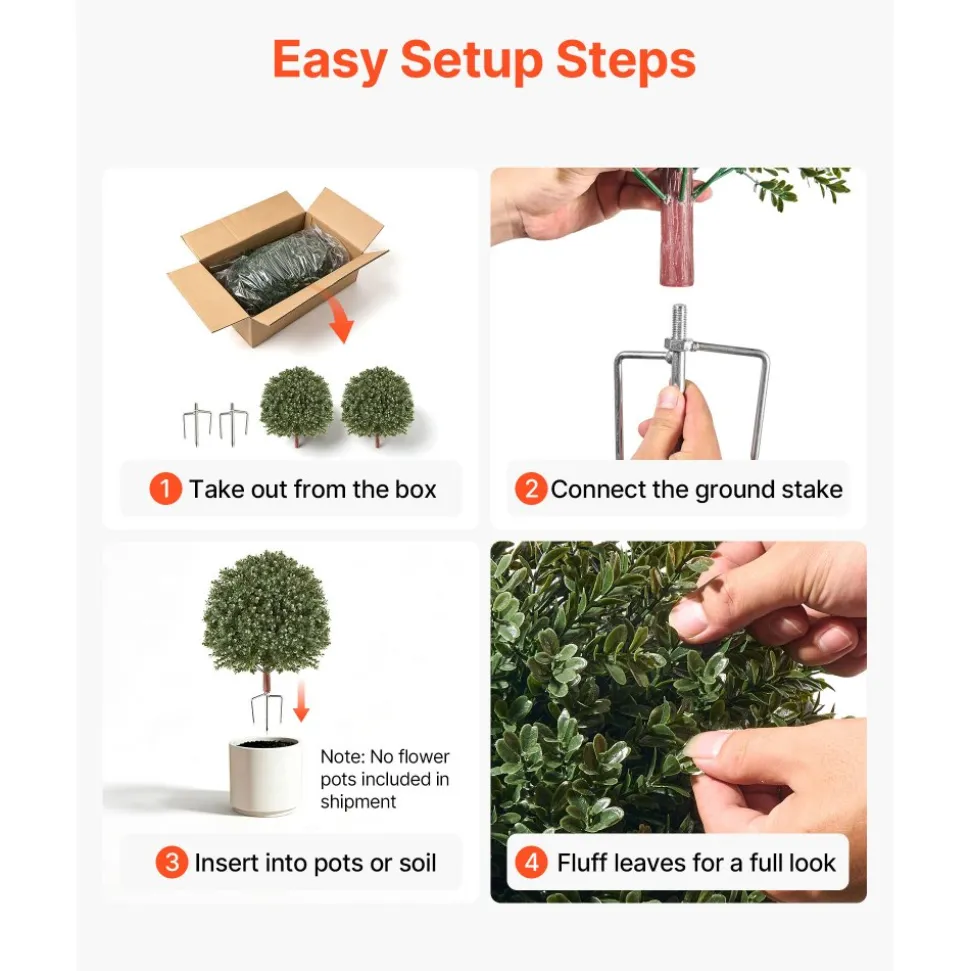 Easy Setup Steps

1 Take out from the box

2 Connect the ground stake

Note: No flower pots included in shipment

3 Insert into pots or soil

4 Fluff leaves for a full look