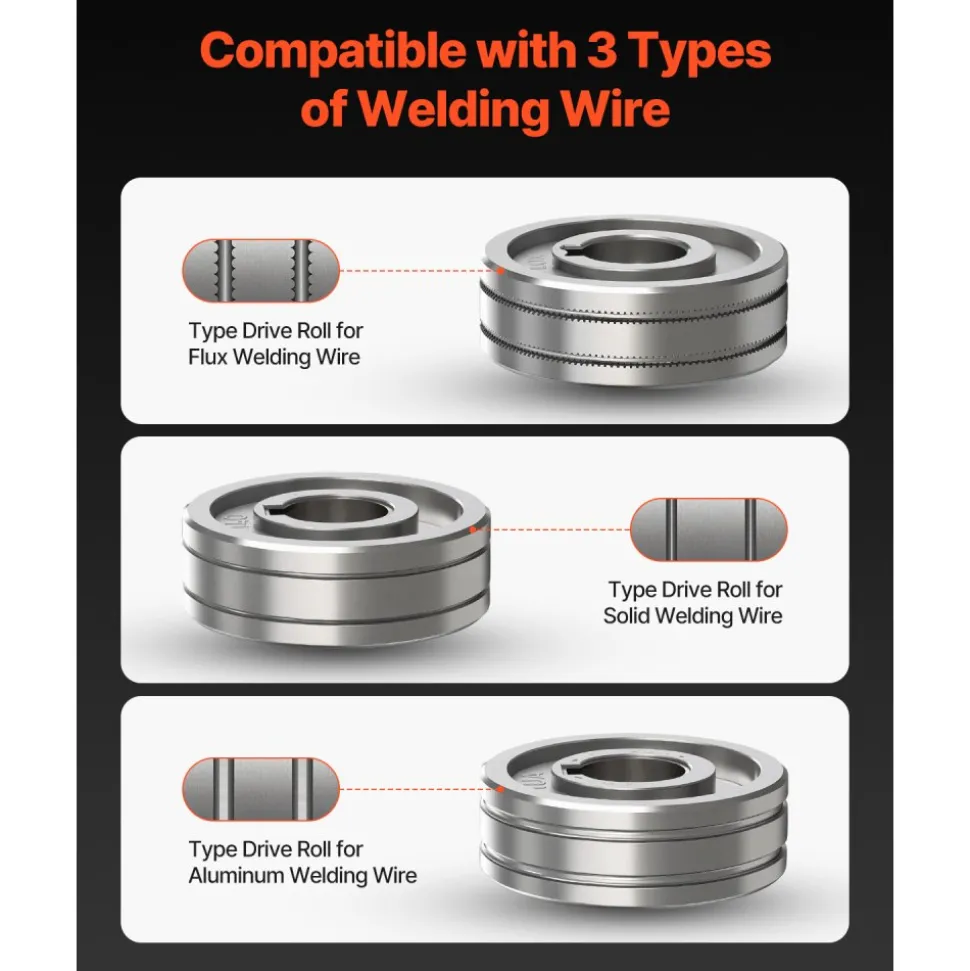 Compatible with 3 Types of Welding Wire

Type Drive Roll for Flux Welding Wire

Type Drive Roll for Solid Welding Wire

Type Drive Roll for Aluminum Welding Wire