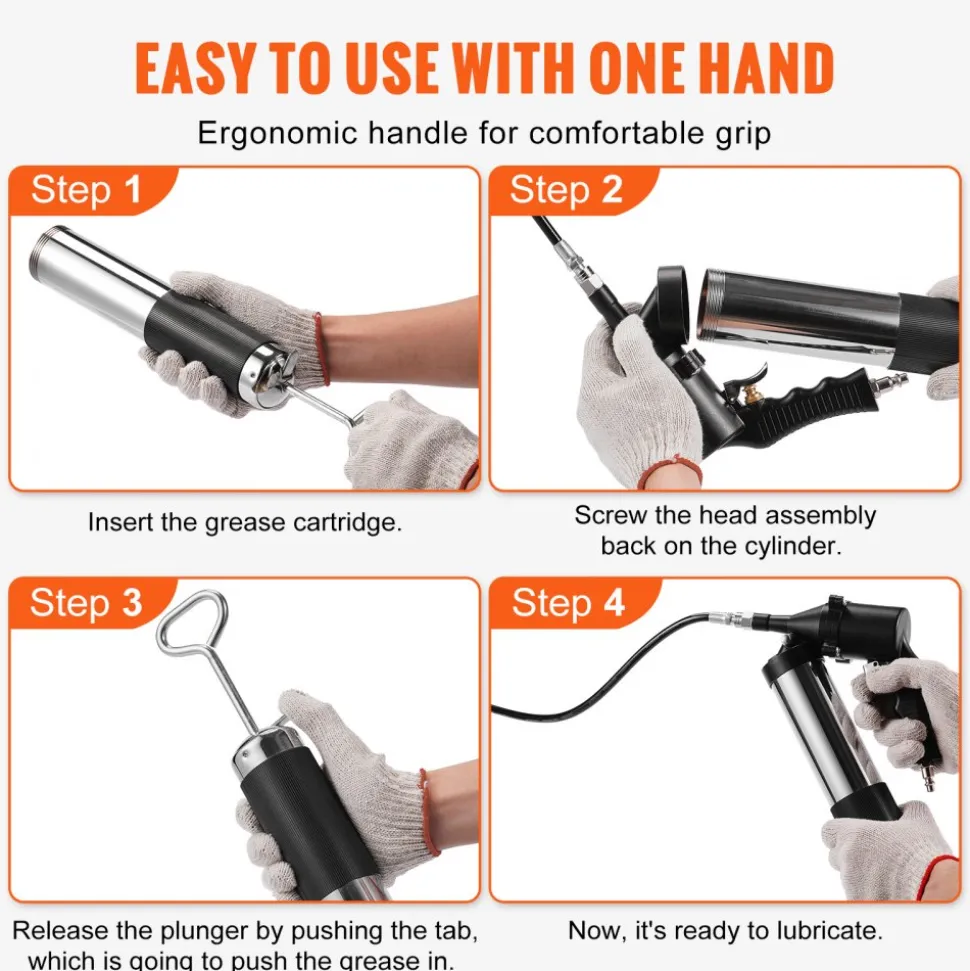 EASY TO USE WITH ONE HAND

Ergonomic handle for comfortable grip

Step 1

Insert the grease cartridge.

Step 2

Screw the head assembly back on the cylinder.

Step 3

Release the plunger by pushing the tab, which is going to push the grease in.

Step 4

Now, it's ready to lubricate.