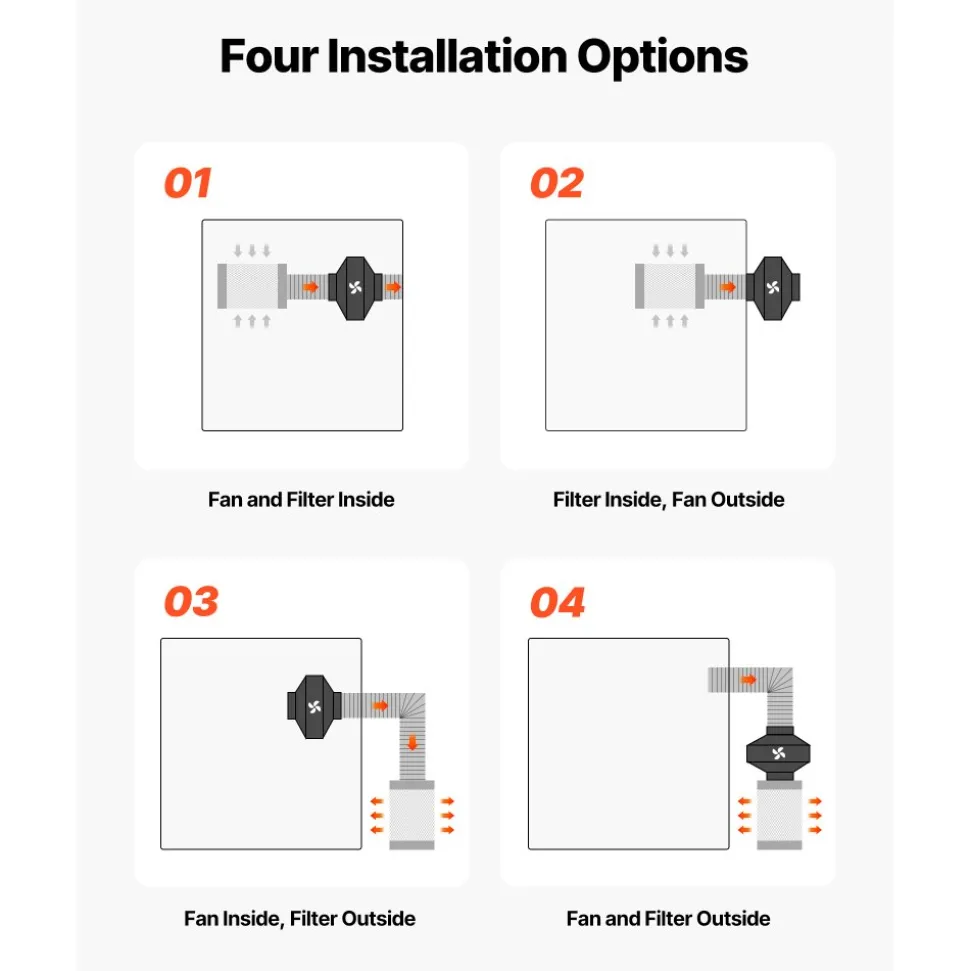 Four Installation Options

01

Fan and Filter Inside

02

Filter Inside, Fan Outside

03

Fan Inside, Filter Outside

04

Fan and Filter Outside