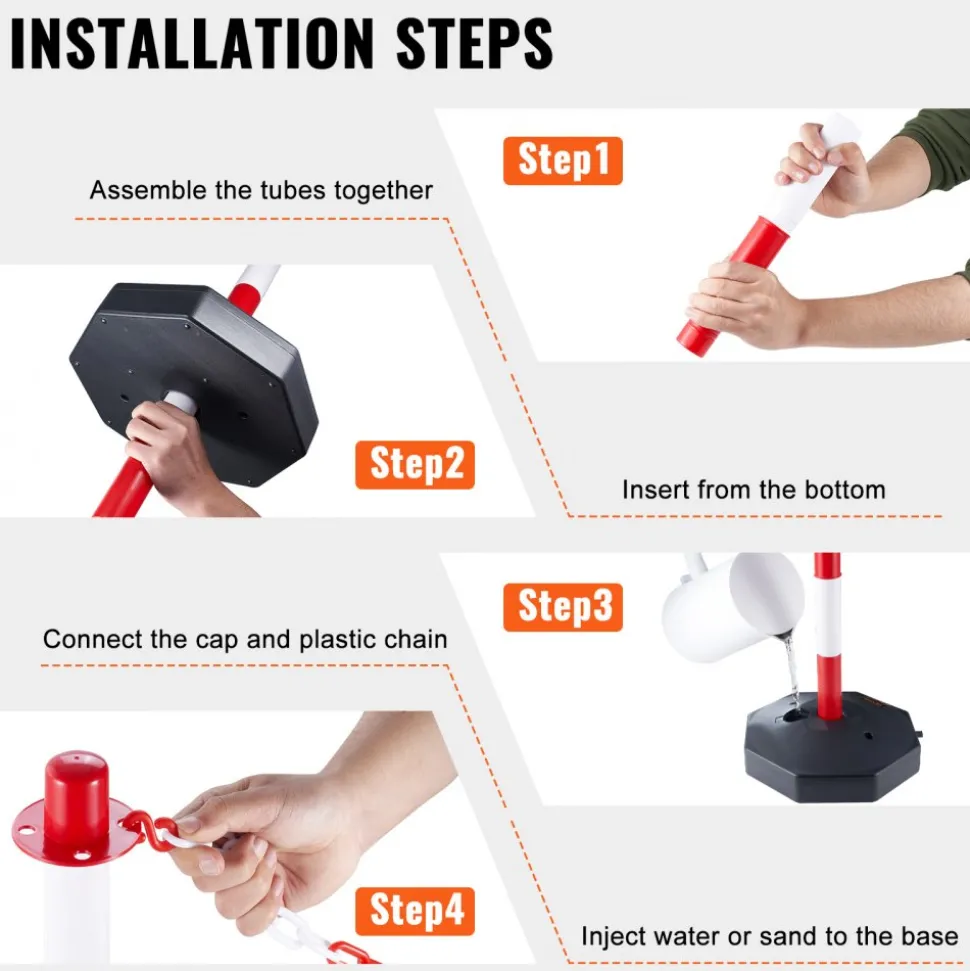 INSTALLATION STEPS

Step1

Assemble the tubes together

Step2

Insert from the bottom

Step3

Connect the cap and plastic chain

Step4

Inject water or sand to the base