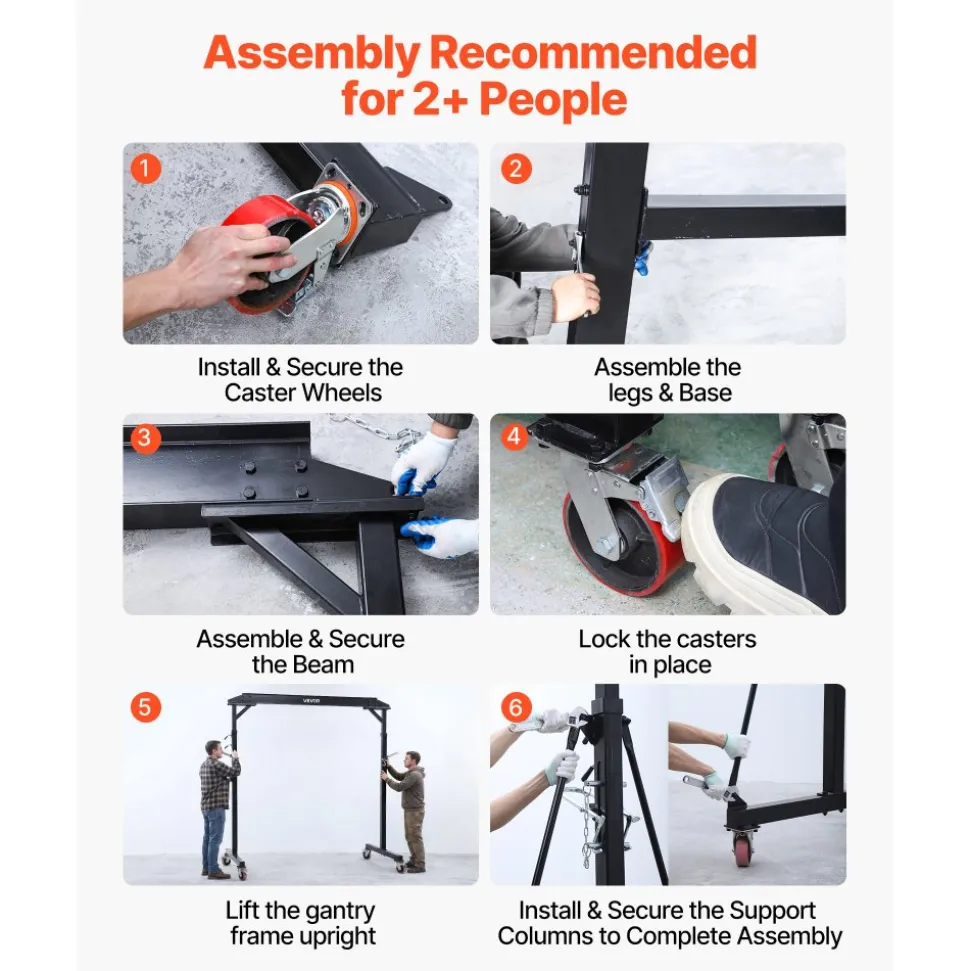 Assembly Recommended for 2+ People

1

Install & Secure the Caster Wheels

2

Assemble the legs & Base

3

Assemble & Secure the Beam

4

Lock the casters in place

5

VEVOR

Lift the gantry frame upright

6

Install & Secure the Support Columns to Complete Assembly