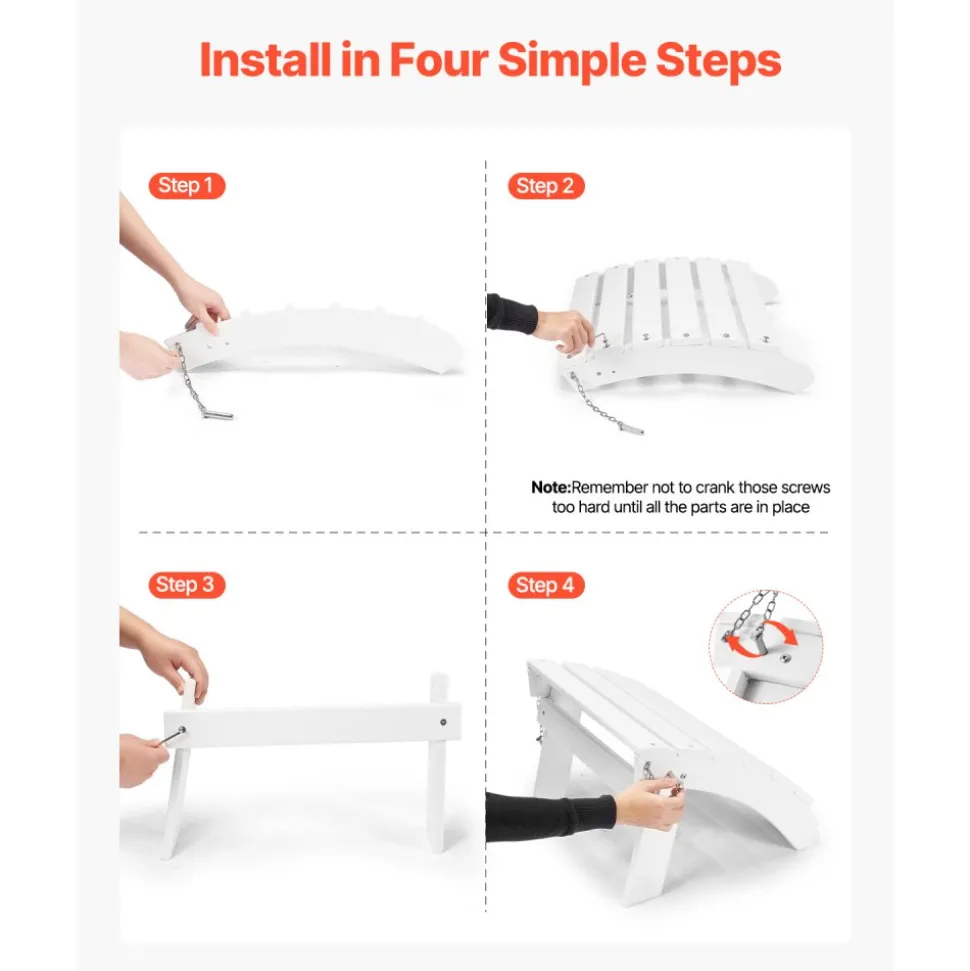 Install in Four Simple Steps

Step 1

Step 2

Note:Remember not to crank those screws too hard until all the parts are in place

Step 3

Step 4